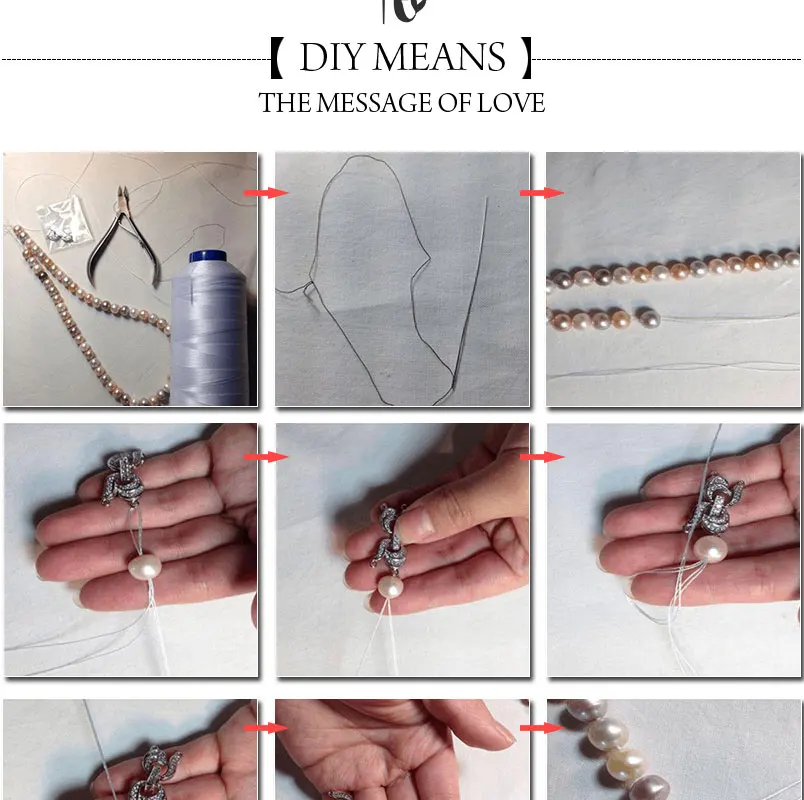 【 DIY MEANS 】
THE MESSAGE OF LOVE