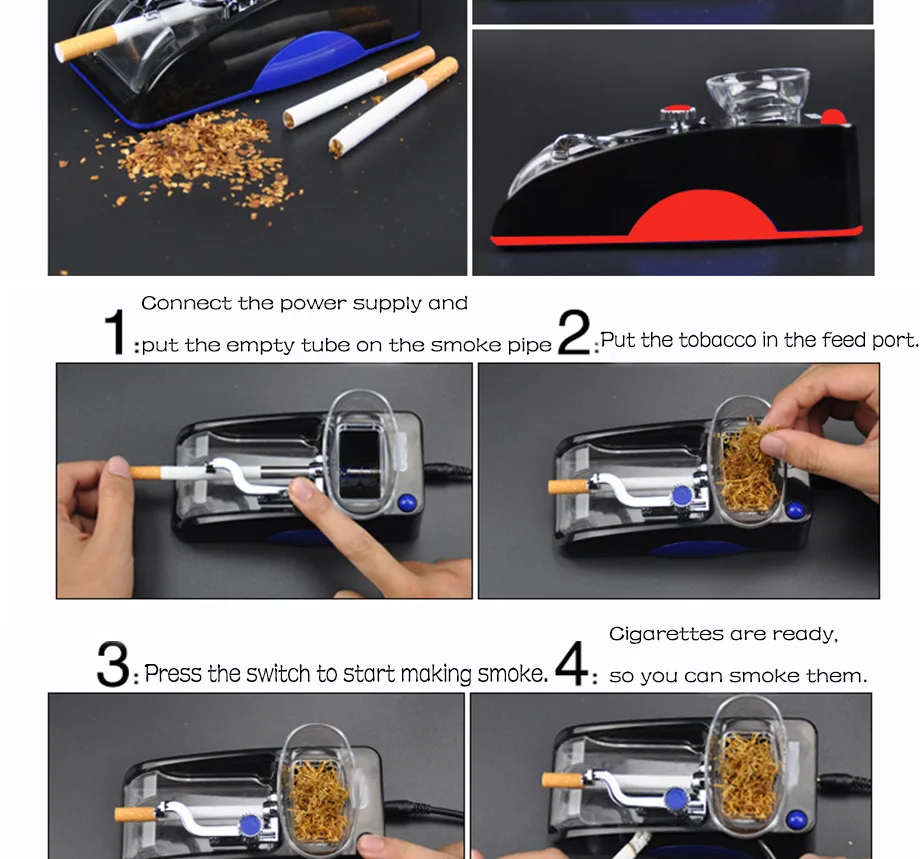 1: Connect the power supply and put the empty tube on the smoke pipe

2: Put the tobacco in the feed port.

3: Press the switch to start making smoke.

4: Cigarettes are ready, so you can smoke them.