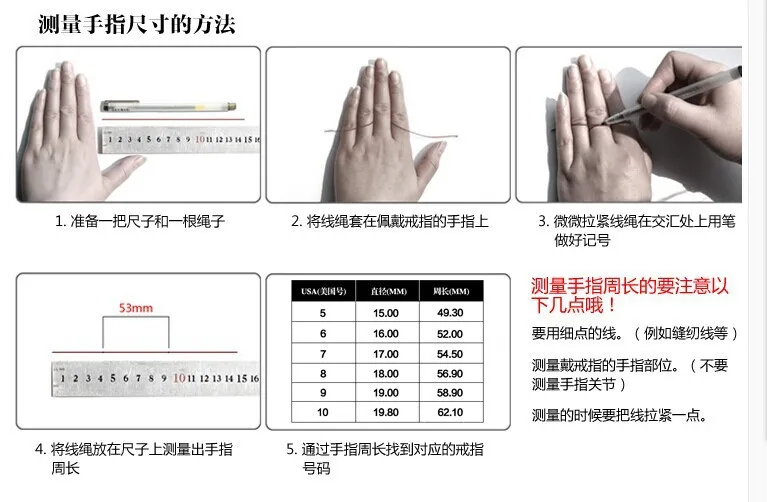 测量手指尺寸的方法

1 2 3 4 5 6 7 8 9 10 11 12 13 14 15 16

1. 准备一把尺子和一根绳子

2. 将线绳套在佩戴戒指的手指上

3. 微微拉紧线绳在交汇处上用笔做好记号

53mm

1 2 3 4 5 6 7 8 9 10 11 12 13 14 15 16

4. 将线绳放在尺子上测量出手指周长

| USA(美国号) | 直径(MM) | 周长(MM) |
|---|---|---|
| 5 | 15.00 | 49.30 |
| 6 | 16.00 | 52.00 |
| 7 | 17.00 | 54.50 |
| 8 | 18.00 | 56.90 |
| 9 | 19.00 | 58.90 |
| 10 | 19.80 | 62.10 |

5. 通过手指周长找到对应的戒指号码

测量手指周长的要注意以下几点哦！

要用细点的线。（例如缝纫线等）

测量戴戒指的手指部位。（不要测量手指关节）

测量的时候要把线拉紧一点。