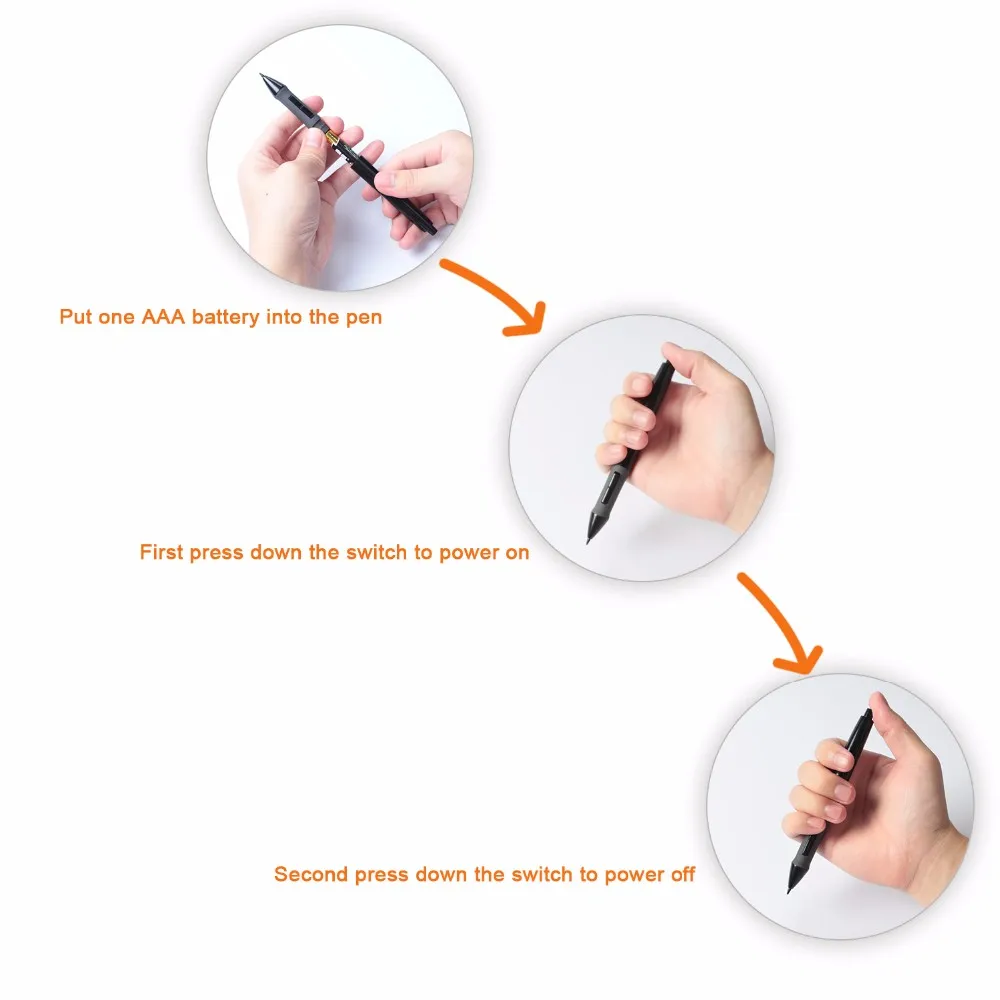 Put one AAA battery into the pen

First press down the switch to power on

Second press down the switch to power off