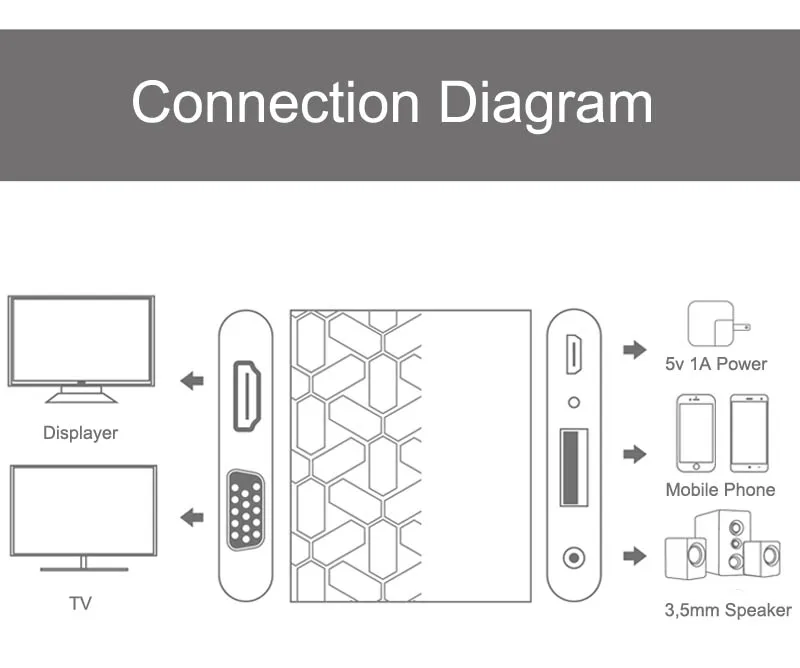 Connection Diagram

Displayer

TV

5v 1A Power

Mobile Phone

3,5mm Speaker