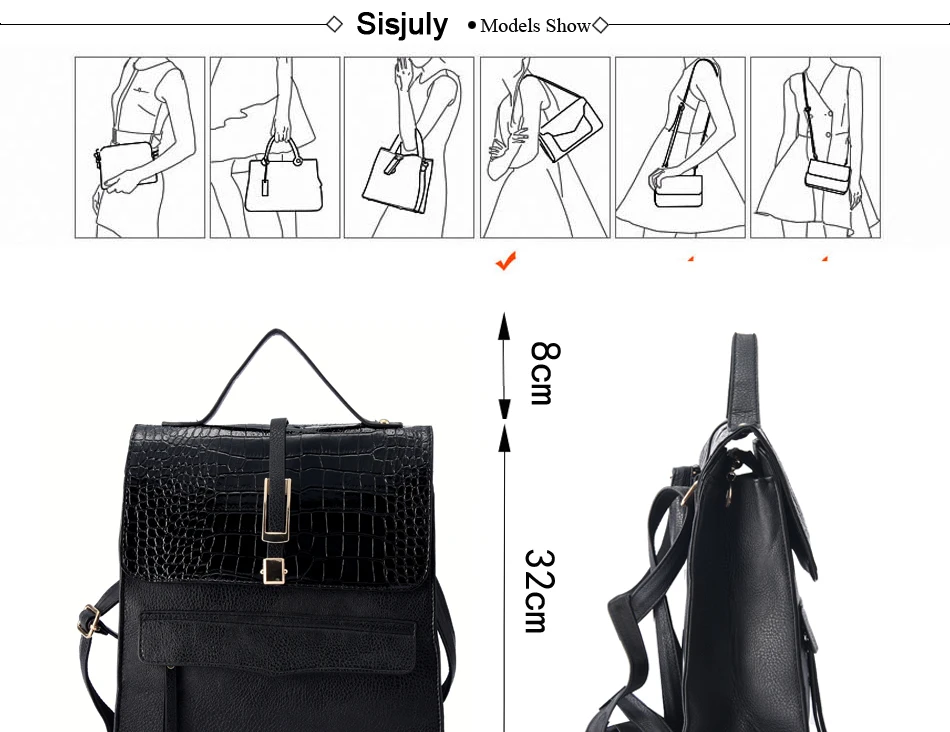 Sisjuly • Models Show

8cm

32cm