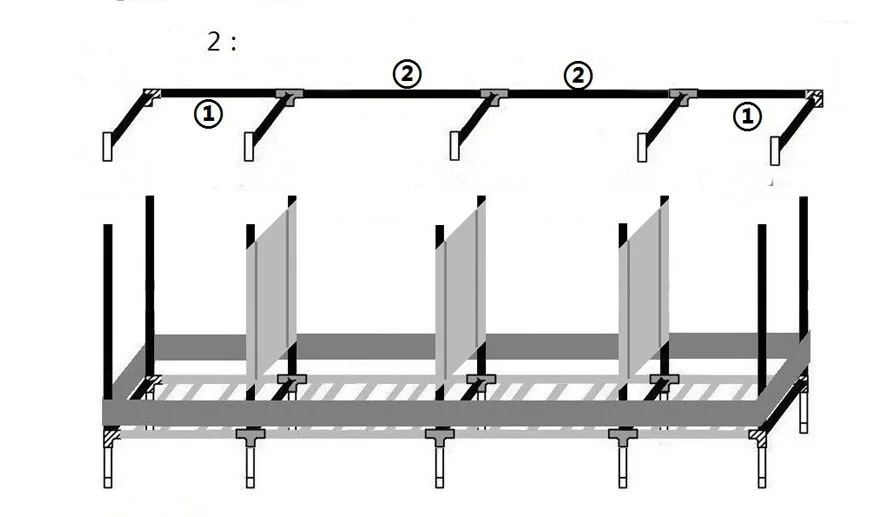 2 :

②

②

①

①