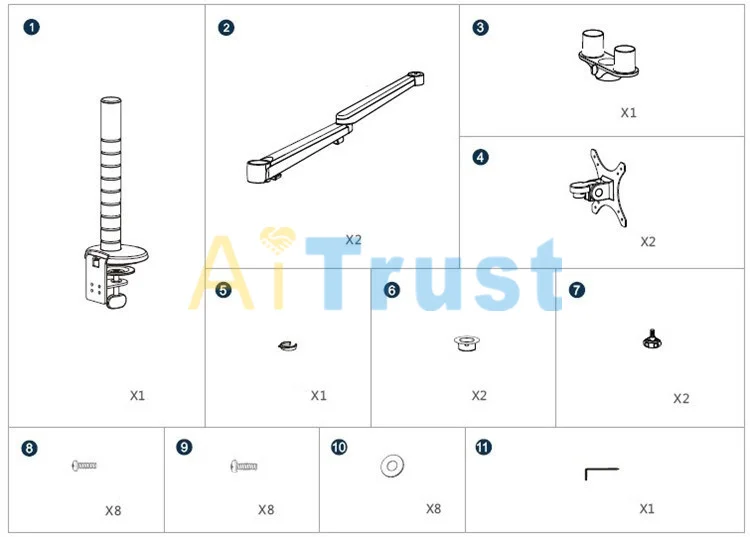 1

X1

2

X2

3

X1

4

X2

AiTrust

5

X1

6

X2

7

X2

8

X8

9

X8

10

X8

11

X1