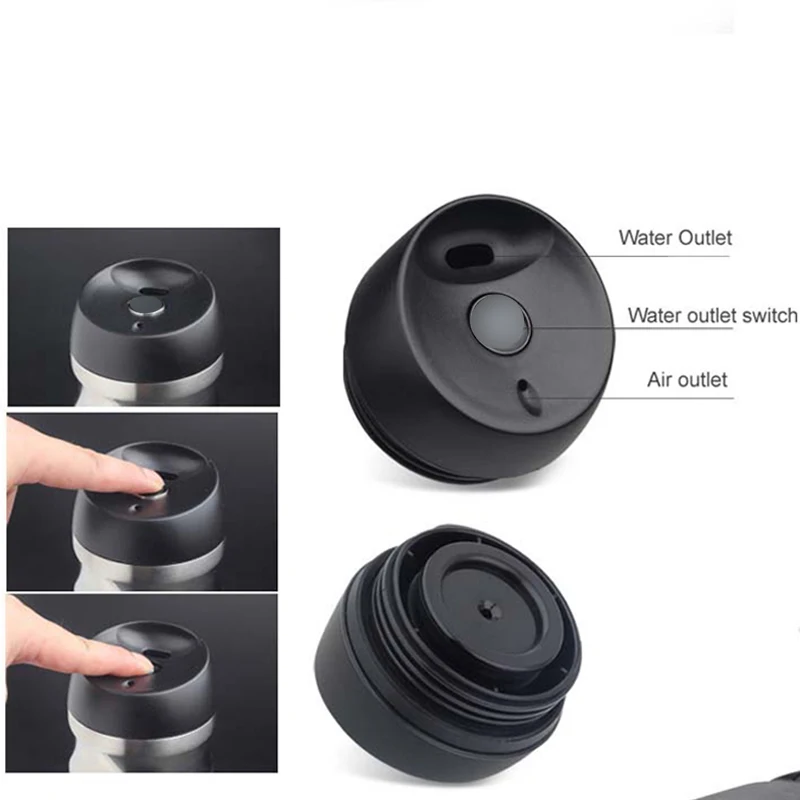 Water Outlet

Water outlet switch

Air outlet