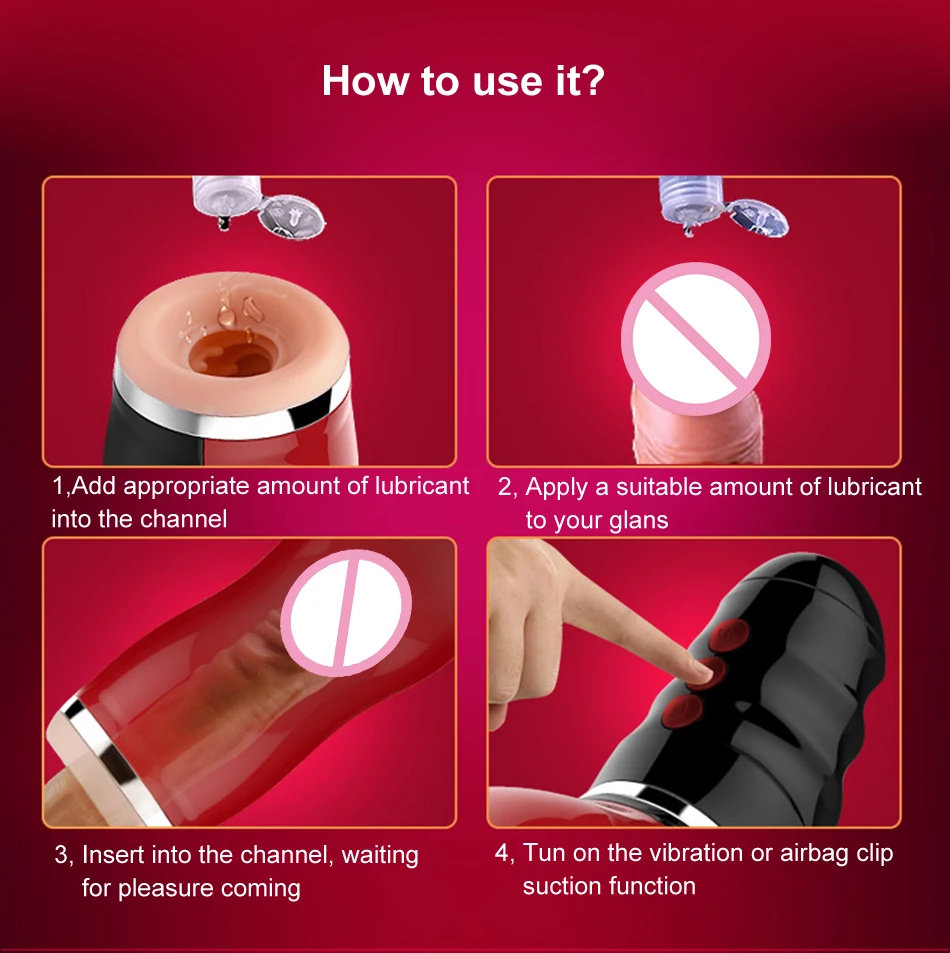 How to use it?

1,Add appropriate amount of lubricant into the channel

2, Apply a suitable amount of lubricant to your glans

3, Insert into the channel, waiting for pleasure coming

4, Tun on the vibration or airbag clip suction function