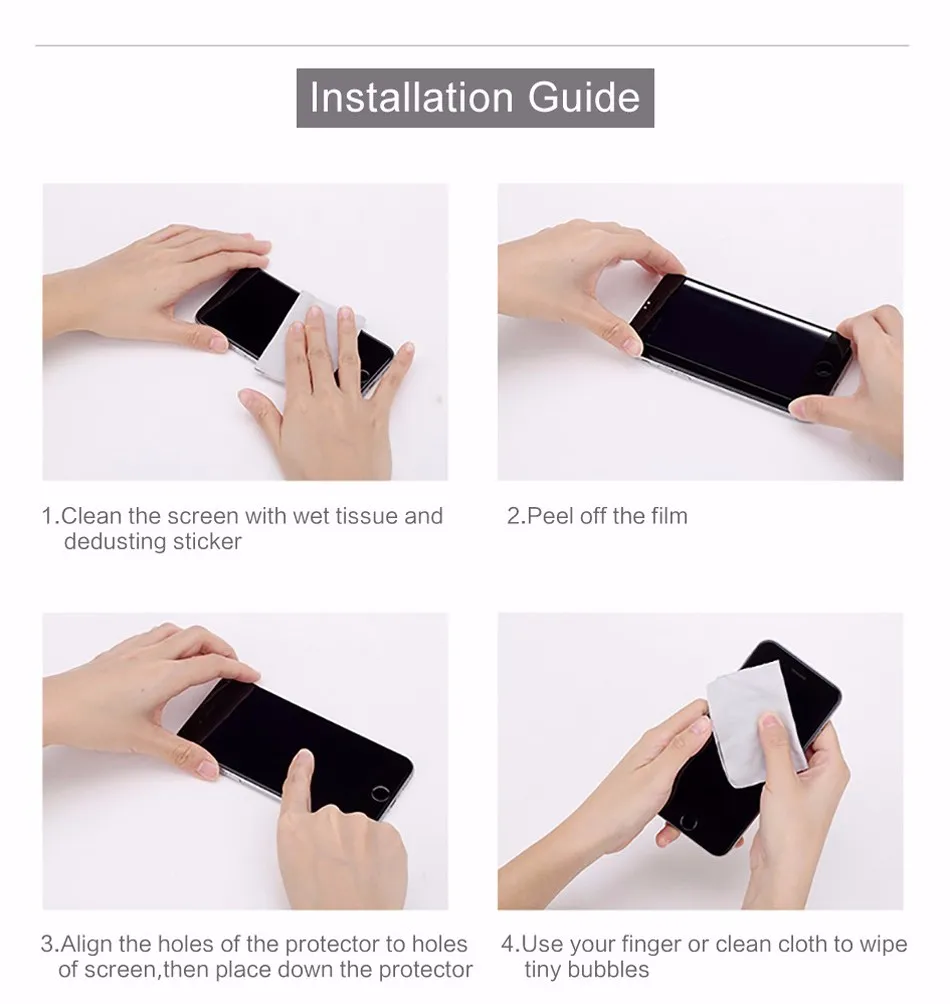 Installation Guide

1.Clean the screen with wet tissue and dedusting sticker

2.Peel off the film

3.Align the holes of the protector to holes of screen,then place down the protector

4.Use your finger or clean cloth to wipe tiny bubbles