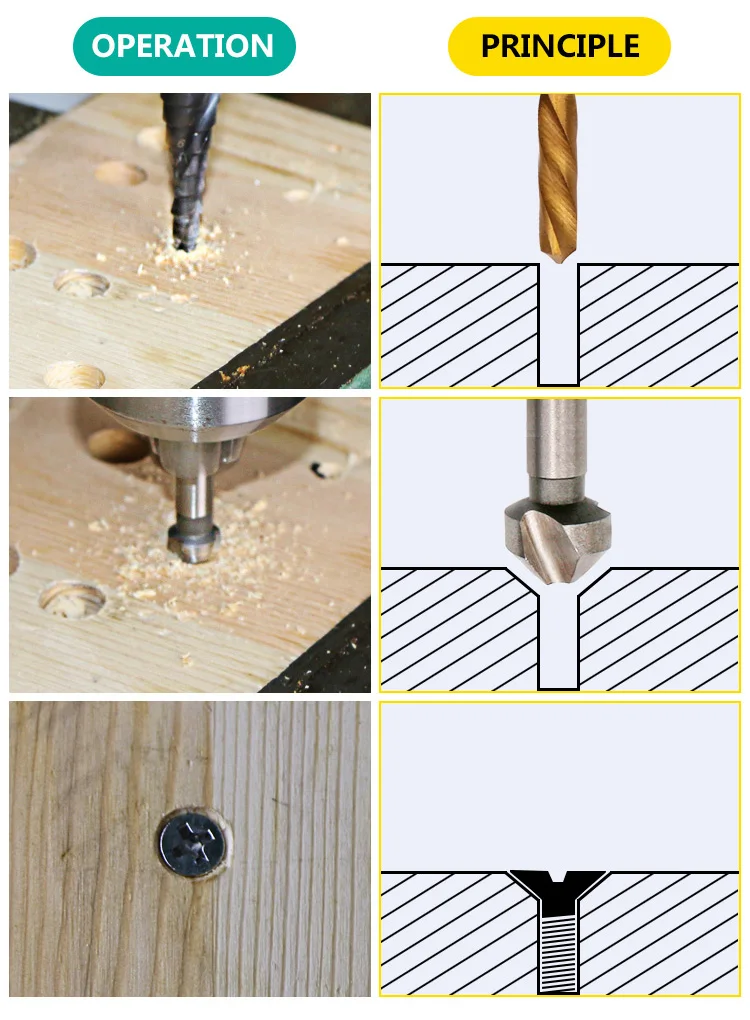 OPERATION

PRINCIPLE