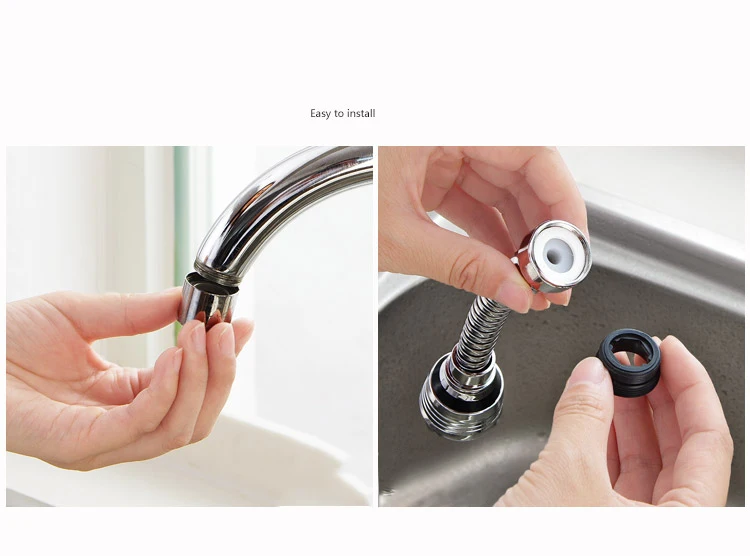 Easy to install