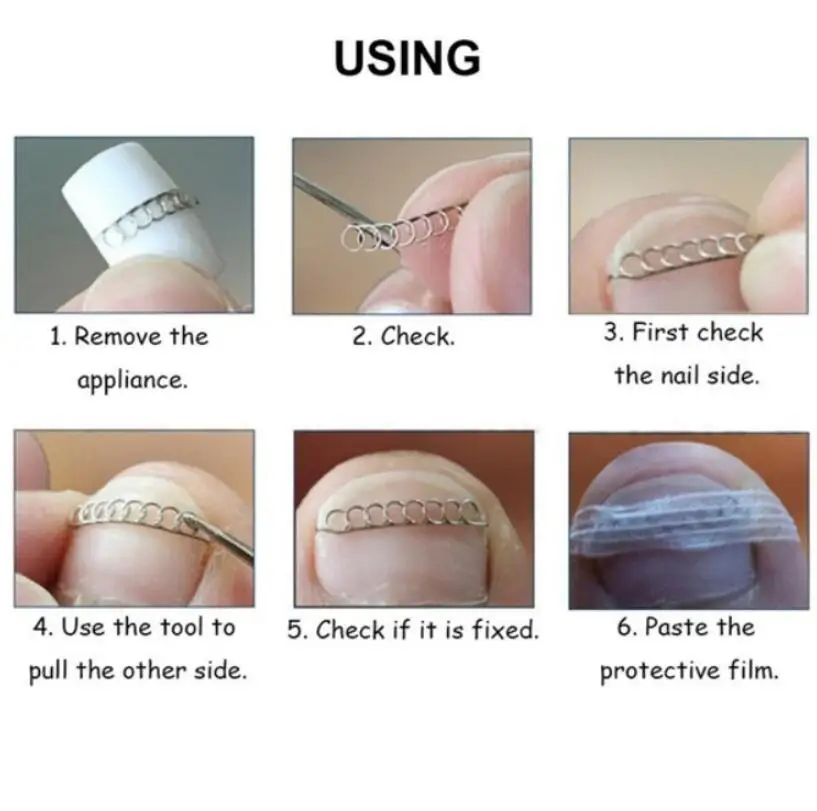 USING

1. Remove the appliance.

2. Check.

3. First check the nail side.

4. Use the tool to pull the other side.

5. Check if it is fixed.

6. Paste the protective film.