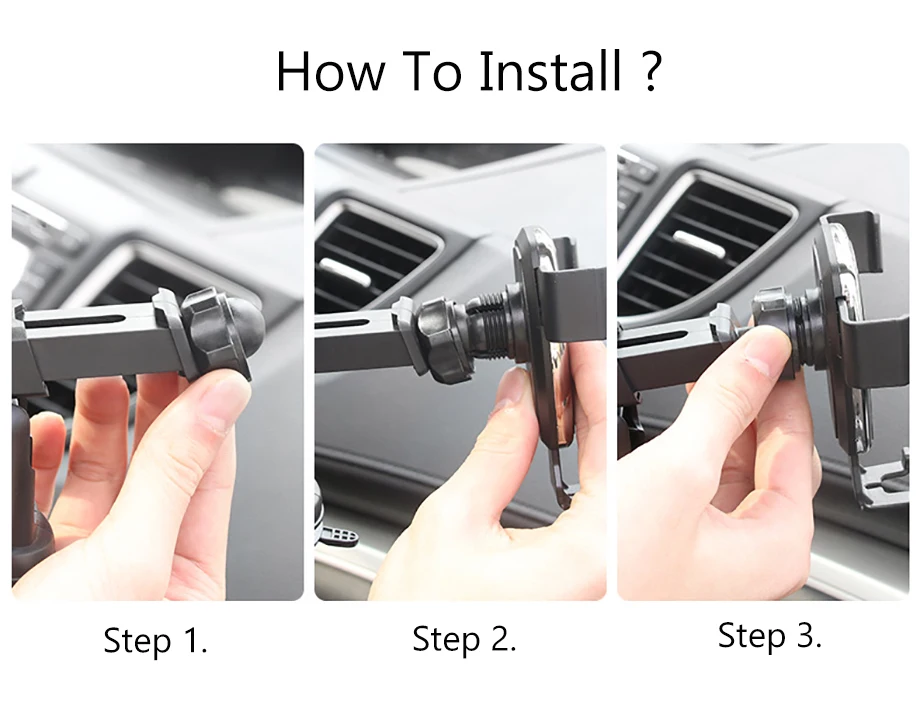 How To Install ?

Step 1.

Step 2.

Step 3.