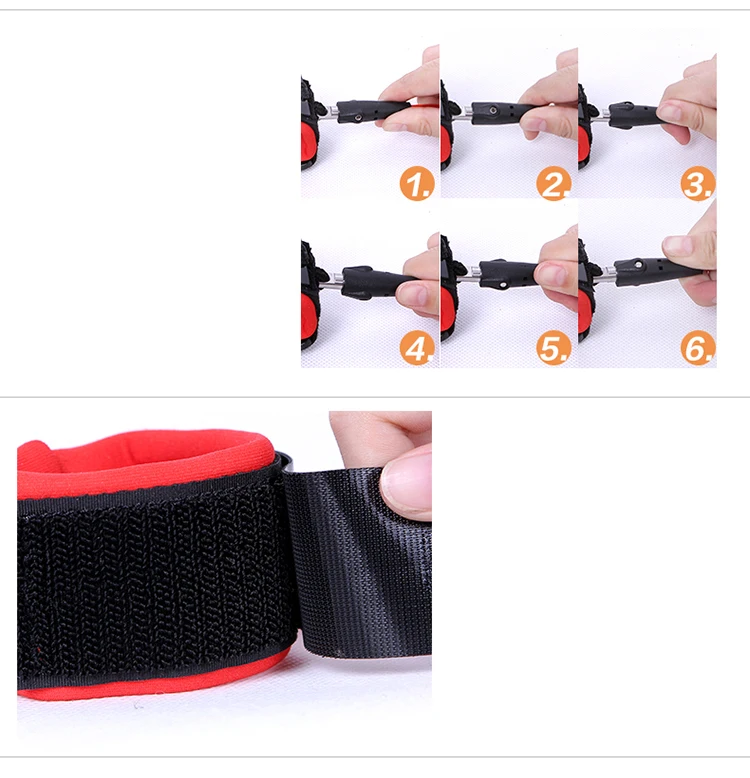 1.
2.
3.
4.
5.
6.