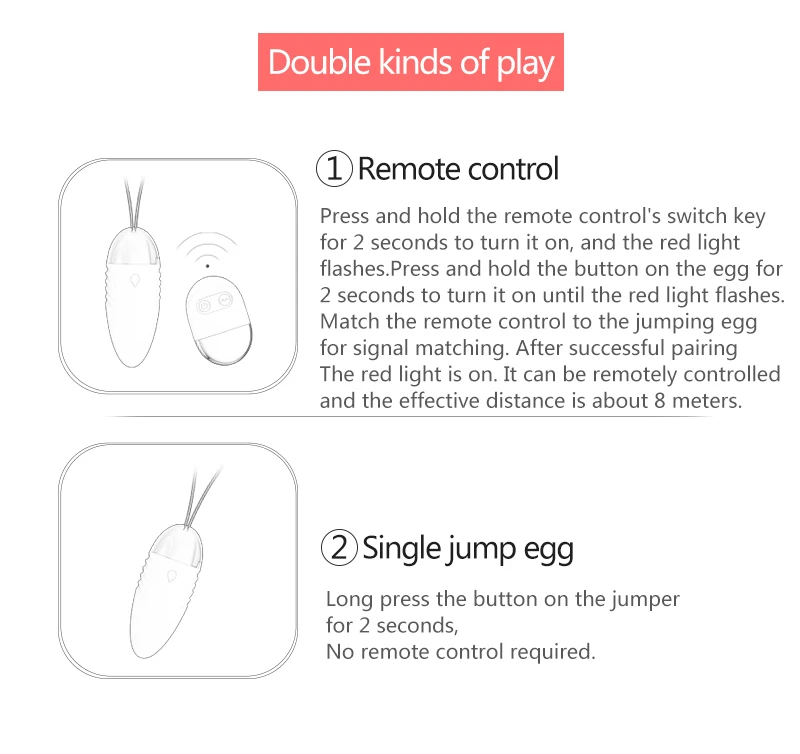 Double kinds of play

① Remote control

Press and hold the remote control's switch key for 2 seconds to turn it on, and the red light flashes.Press and hold the button on the egg for 2 seconds to turn it on until the red light flashes. Match the remote control to the jumping egg for signal matching. After successful pairing The red light is on. It can be remotely controlled and the effective distance is about 8 meters.

② Single jump egg

Long press the button on the jumper for 2 seconds,
No remote control required.