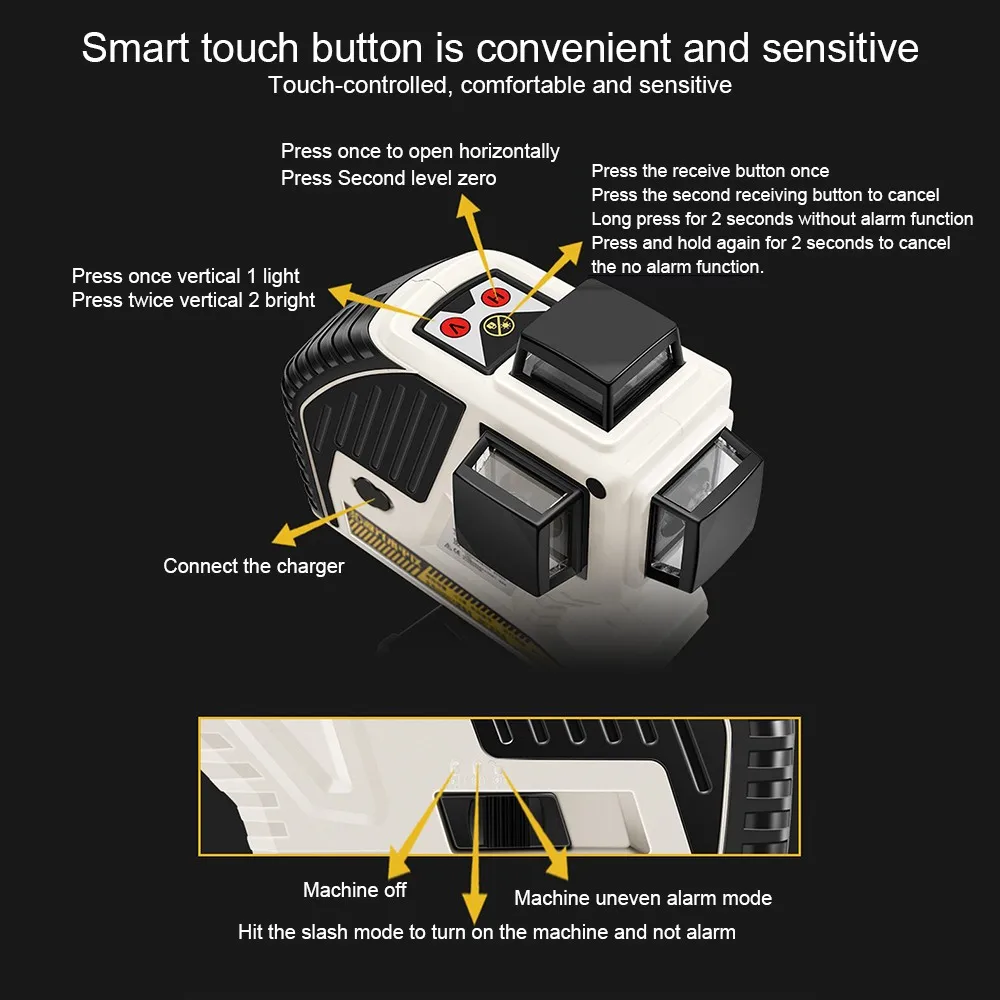 Smart touch button is convenient and sensitive
Touch-controlled, comfortable and sensitive

Press once to open horizontally
Press Second level zero

Press the receive button once
Press the second receiving button to cancel
Long press for 2 seconds without alarm function
Press and hold again for 2 seconds to cancel the no alarm function.

Press once vertical 1 light
Press twice vertical 2 bright

Connect the charger

Machine off

Machine uneven alarm mode

Hit the slash mode to turn on the machine and not alarm