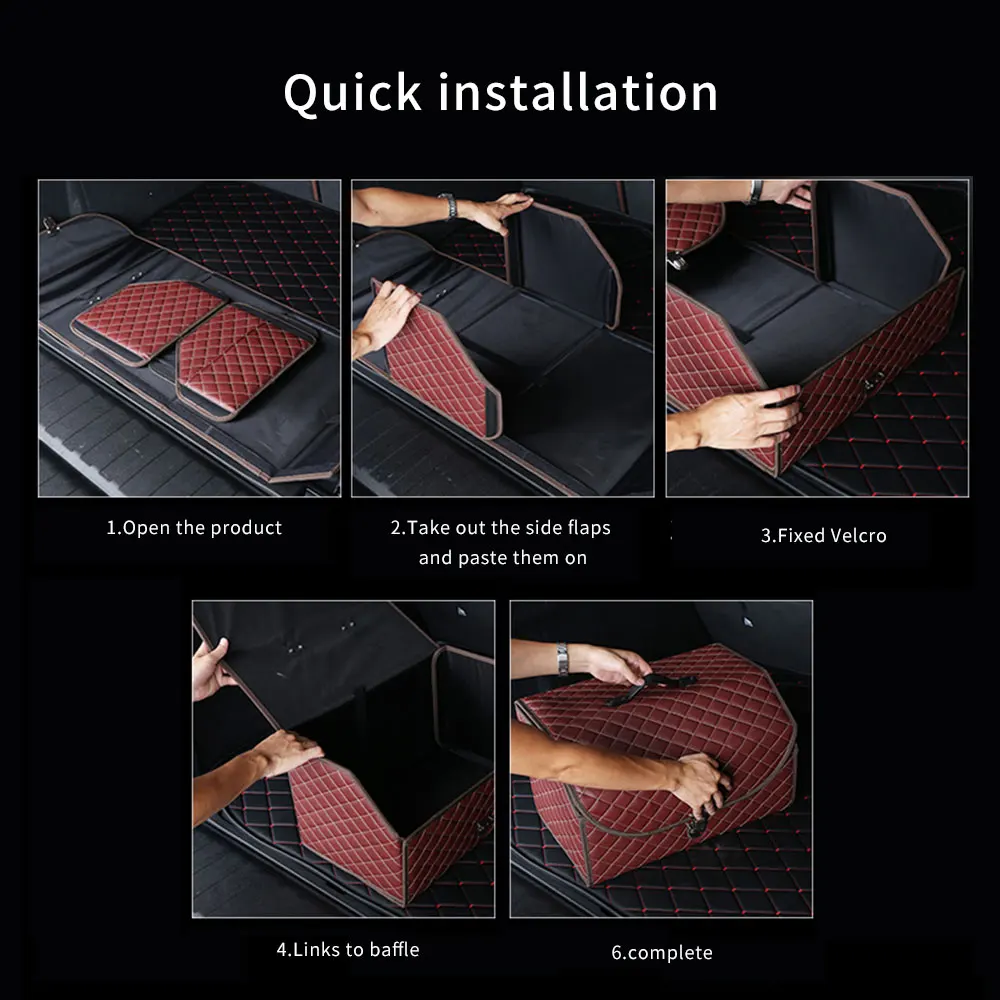 Quick installation

1.Open the product

2.Take out the side flaps and paste them on

3.Fixed Velcro

4.Links to baffle

6.complete