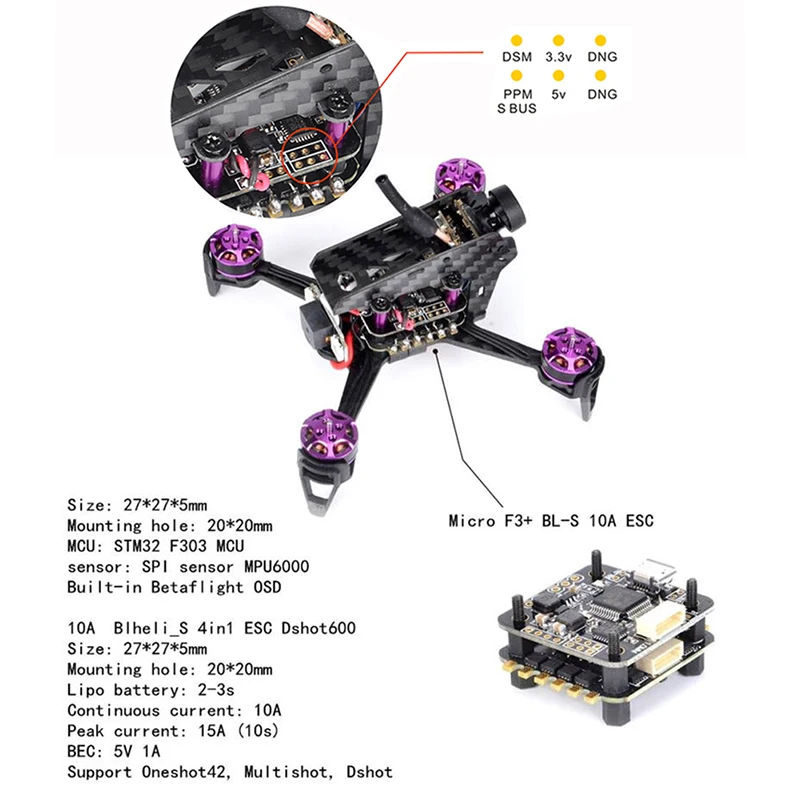 DSM 3.3v DNG
PPM S BUS 5v DNG

Micro F3+ BL-S 10A ESC

Size: 27*27*5mm
Mounting hole: 20*20mm
MCU: STM32 F303 MCU
sensor: SPI sensor MPU6000
Built-in Betaflight OSD

10A Blheli_S 4in1 ESC Dshot600
Size: 27*27*5mm
Mounting hole: 20*20mm
Lipo battery: 2-3s
Continuous current: 10A
Peak current: 15A (10s)
BEC: 5V 1A
Support Oneshot42, Multishot, Dshot