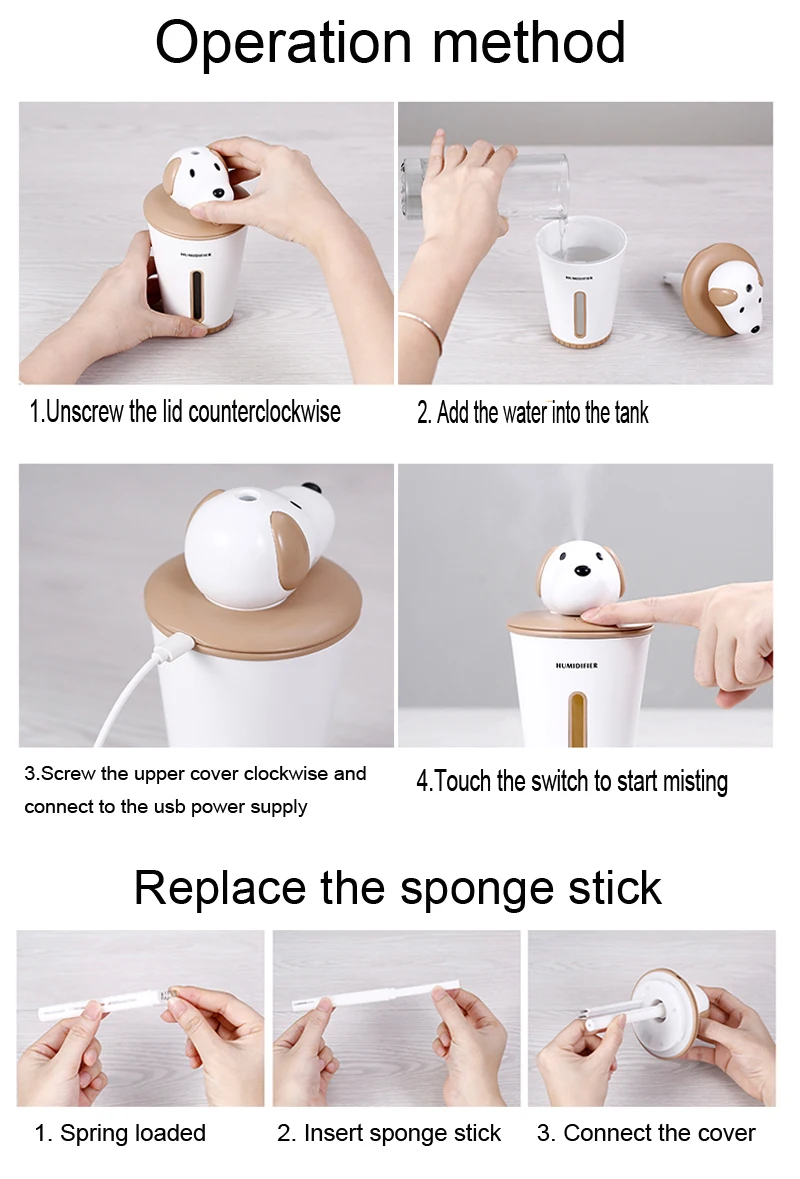 Operation method

HUMIDIFIER

HUMIDIFIER

1.Unscrew the lid counterclockwise

2. Add the water into the tank

HUMIDIFIER

3.Screw the upper cover clockwise and connect to the usb power supply

4.Touch the switch to start misting

Replace the sponge stick

1. Spring loaded

2. Insert sponge stick

3. Connect the cover