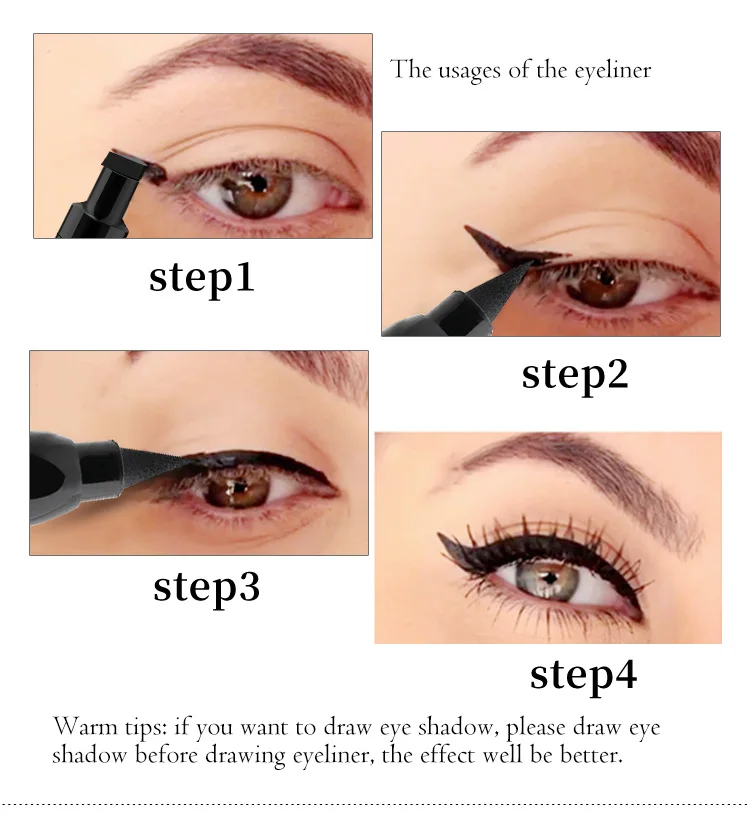 The usages of the eyeliner

step1

step2

step3

step4

Warm tips: if you want to draw eye shadow, please draw eye shadow before drawing eyeliner, the effect well be better.