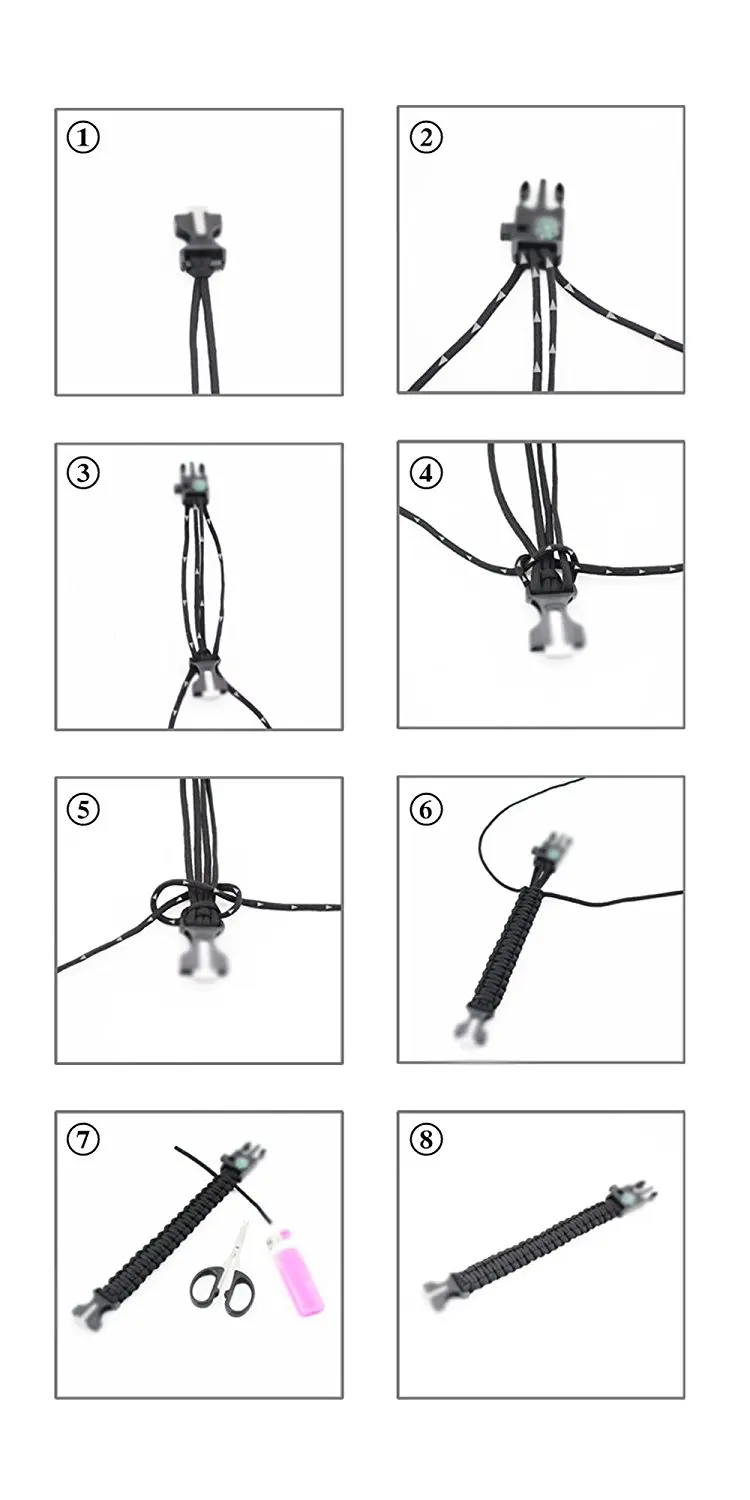 ①

②

③

④

⑤

⑥

⑦

⑧