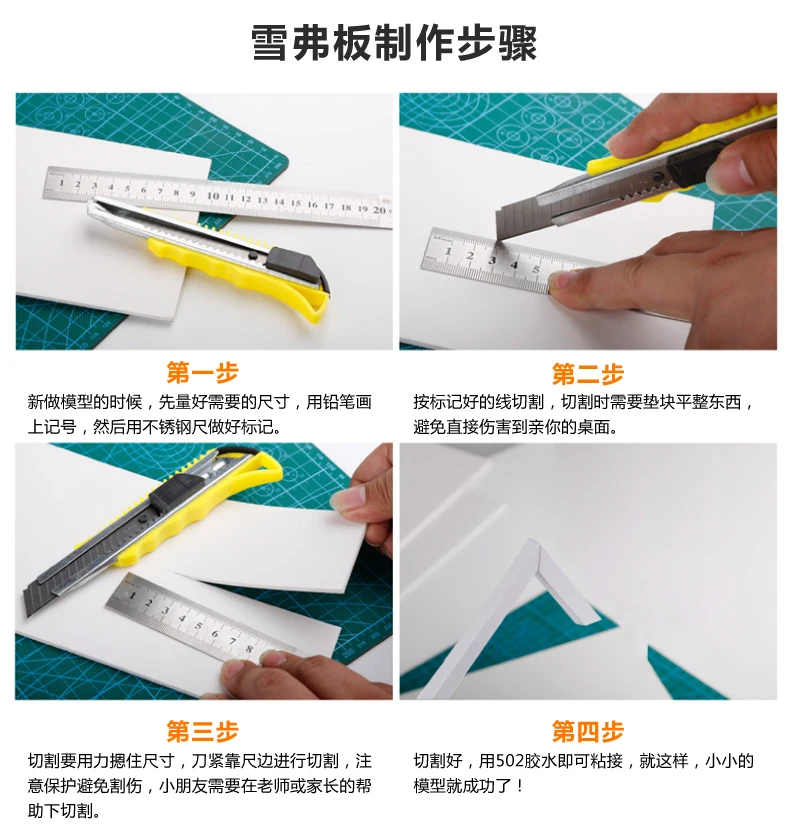 雪弗板制作步骤

1 2 3 4 5 6 7 8 9 10 11 12 13 14 15 16 17 18 19 20

第一步

新做模型的时候，先量好需要的尺寸，用铅笔画上记号，然后用不锈钢尺做好标记。

1 2 3 4 5

第二步

按标记好的线切割，切割时需要垫块平整东西，避免直接伤害到亲你的桌面。

1 2 3 4 5 6 7 8

第三步

切割要用力摁住尺寸，刀紧靠尺边进行切割，注意保护避免割伤，小朋友需要在老师或家长的帮助下切割。

第四步

切割好，用502胶水即可粘接，就这样，小小的模型就成功了！