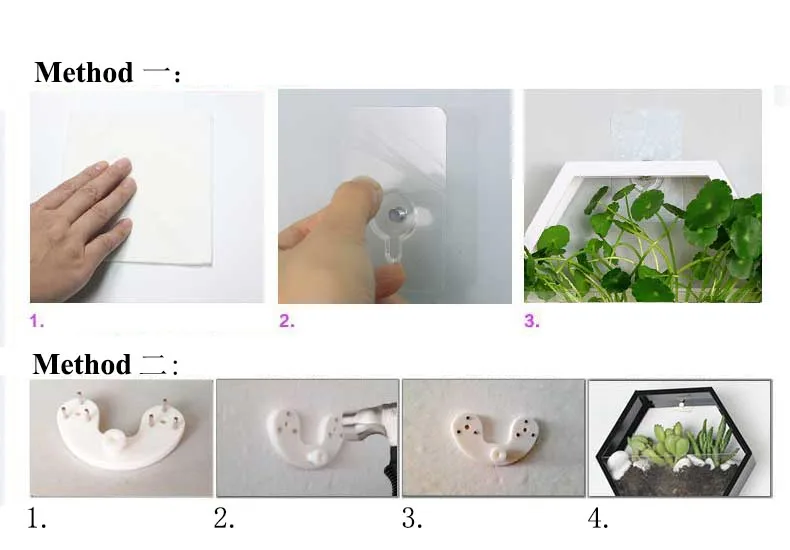 Method 一:

1.

2.

3.

Method 二:

1.

2.

3.

4.