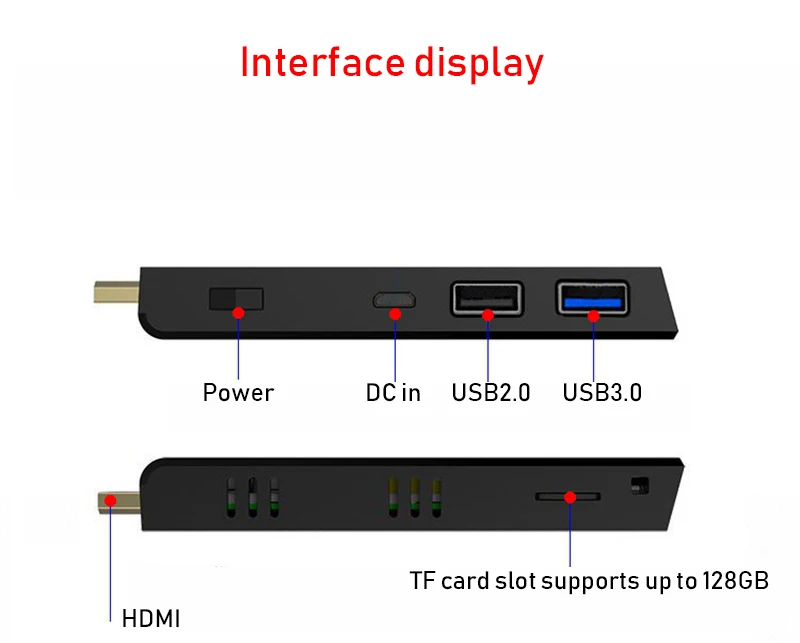 Interface display

Power

DC in

USB2.0

USB3.0

TF card slot supports up to 128GB

HDMI