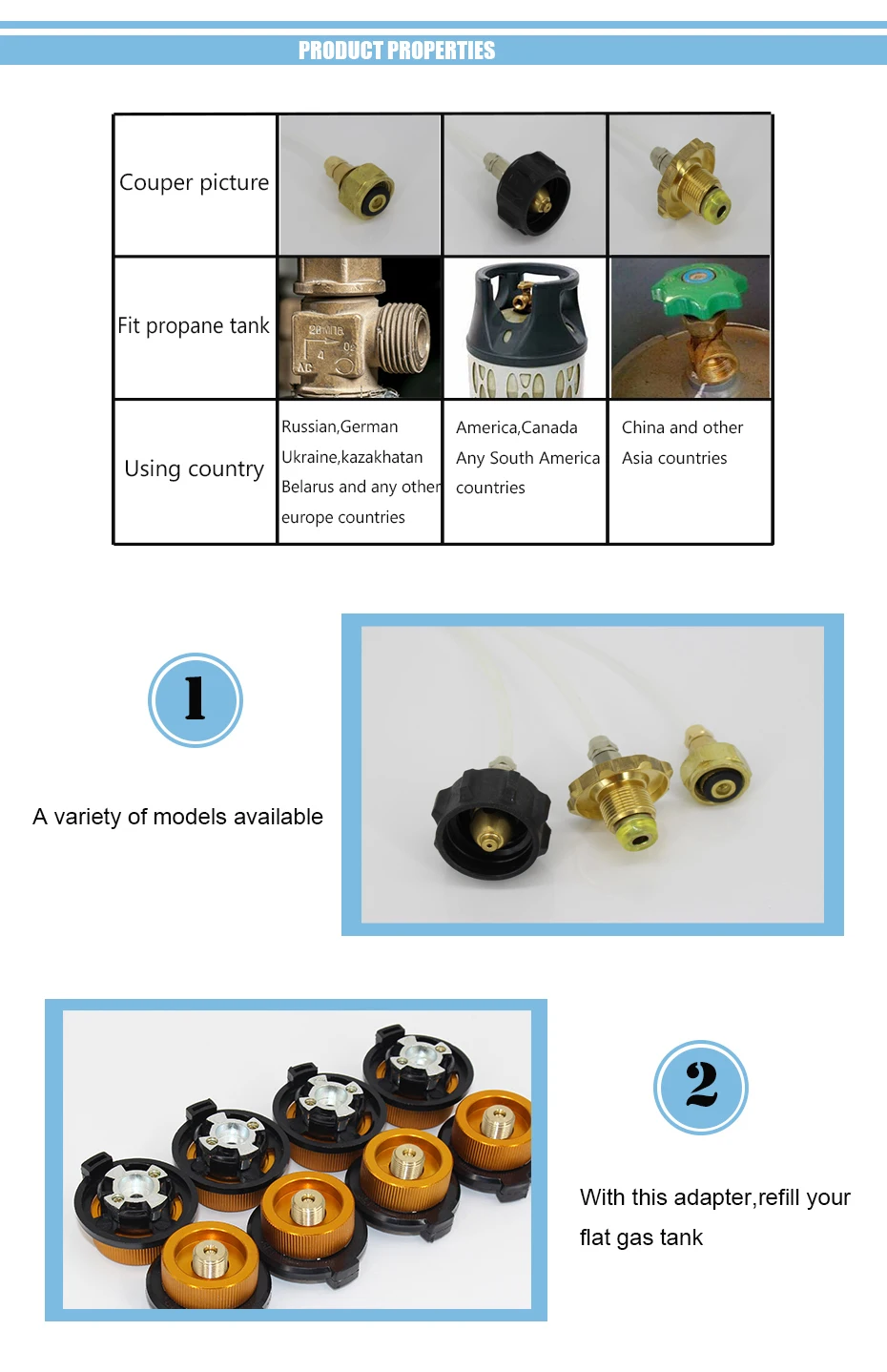 PRODUCT PROPERTIES

| Couper picture | | | |
|---|---|---|---|
| Fit propane tank | | | |
| Using country | Russian,German Ukraine,kazakhatan Belarus and any other europe countries | America,Canada Any South America countries | China and other Asia countries |

1

A variety of models available

2

With this adapter,refill your flat gas tank