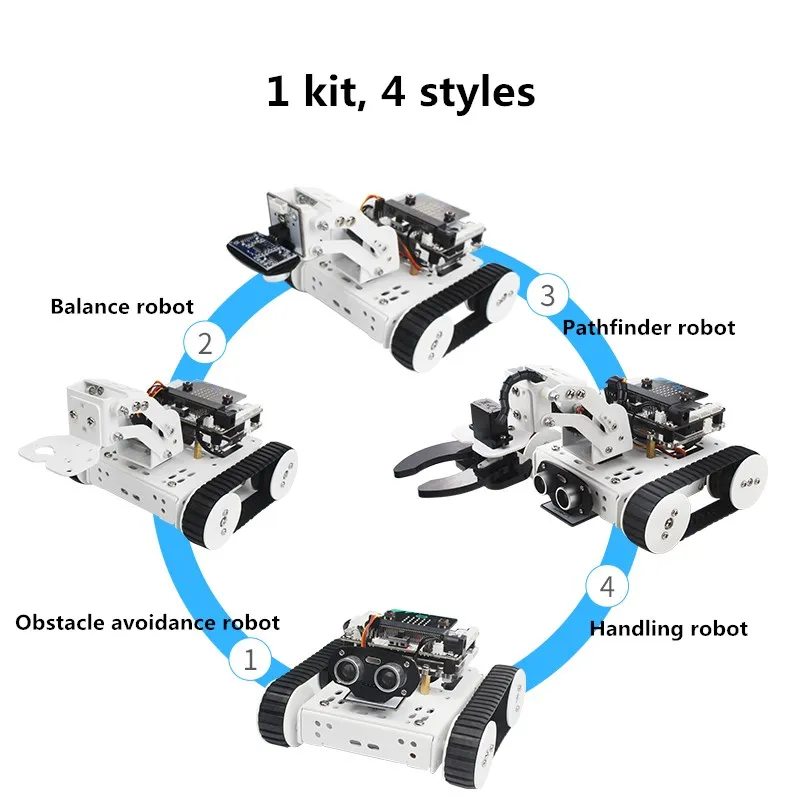 1 kit, 4 styles

Balance robot

2

3

Pathfinder robot

Obstacle avoidance robot

1

4

Handling robot