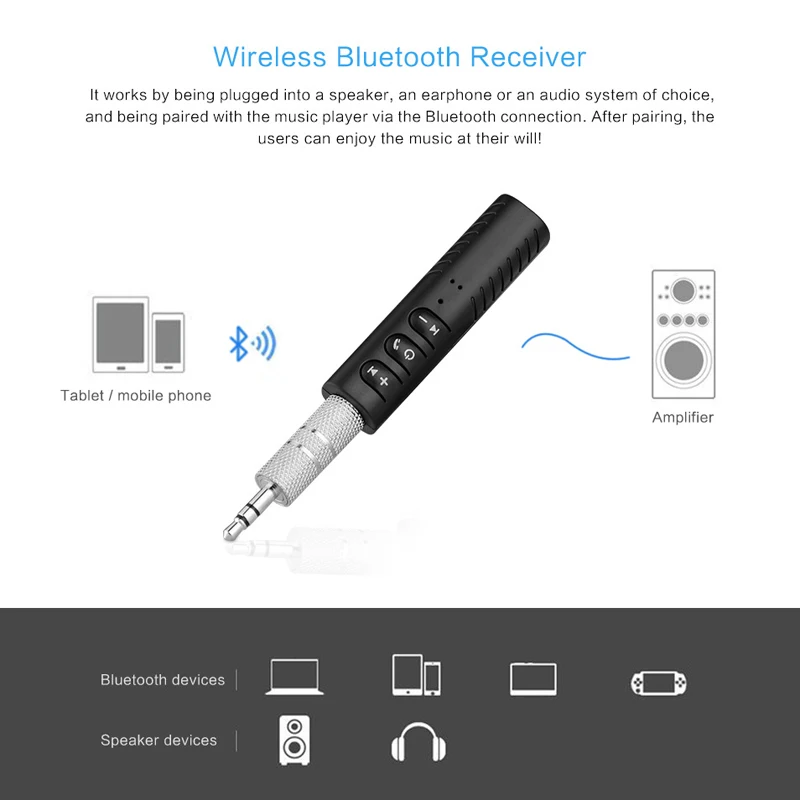 Wireless Bluetooth Receiver

It works by being plugged into a speaker, an earphone or an audio system of choice, and being paired with the music player via the Bluetooth connection. After pairing, the users can enjoy the music at their will!

Tablet / mobile phone

Amplifier

Bluetooth devices

Speaker devices