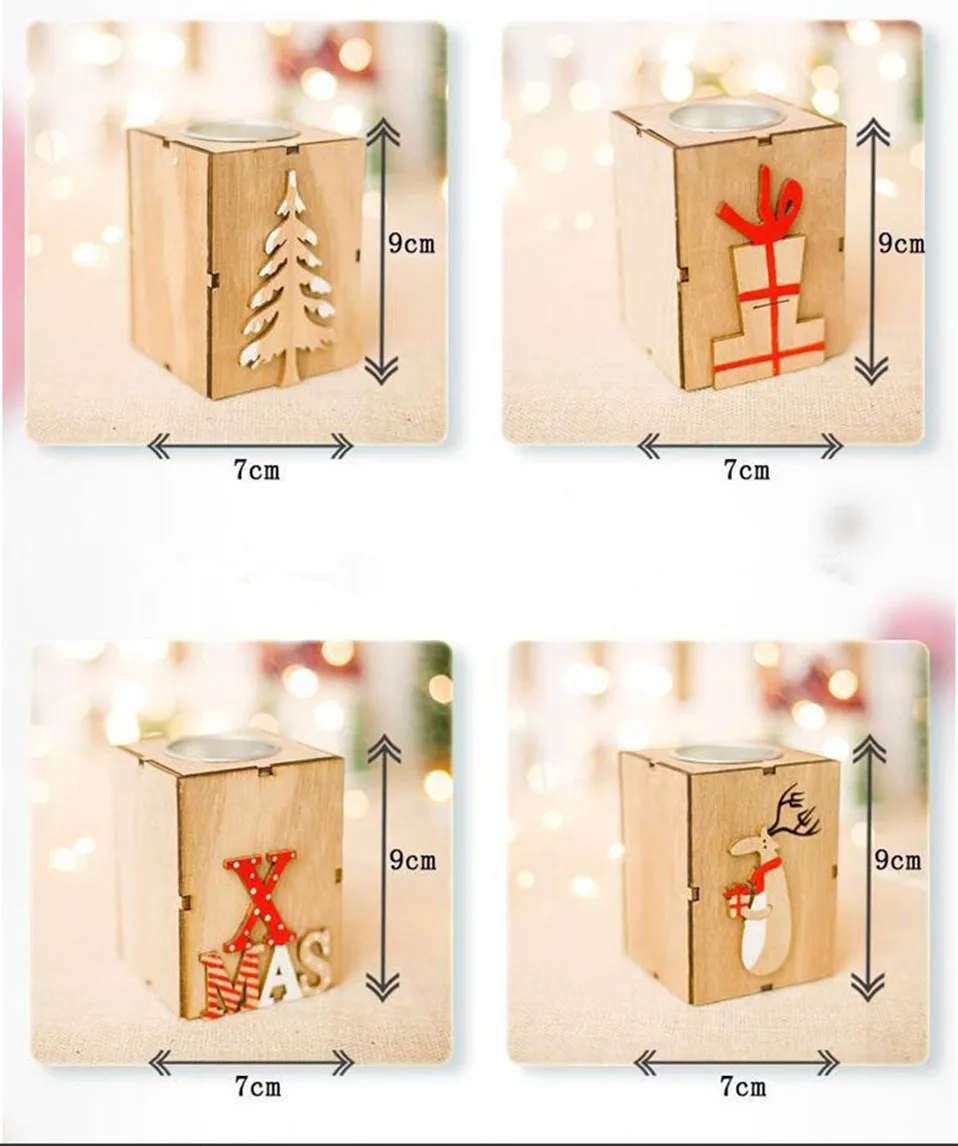 9cm

7cm

9cm

7cm

X
MAS

9cm

7cm

9cm

7cm