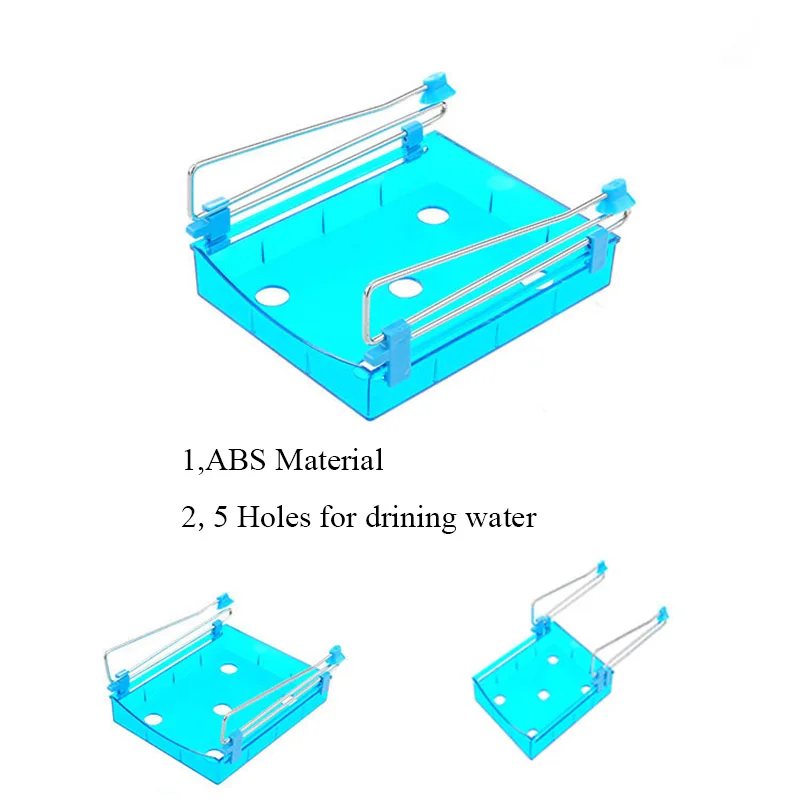 1,ABS Material

2, 5 Holes for drining water