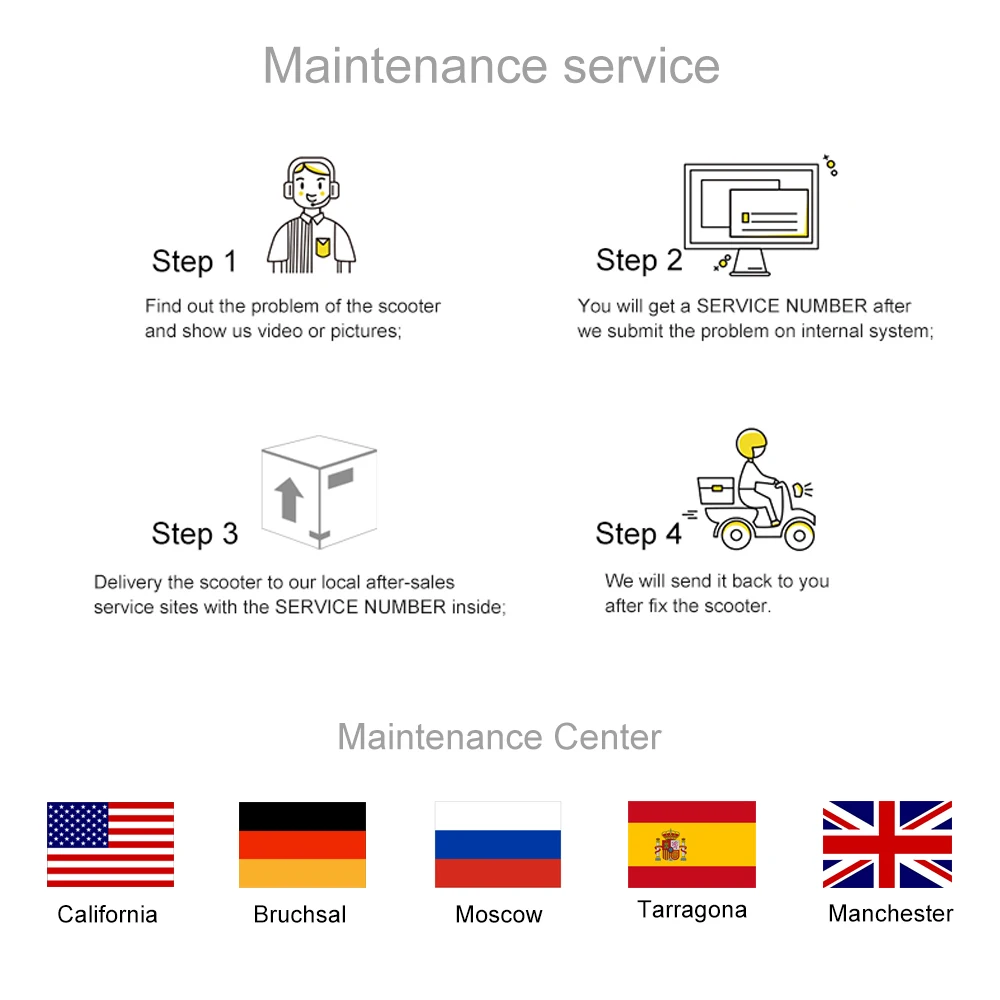 Maintenance service

Step 1

Find out the problem of the scooter and show us video or pictures;

Step 2

You will get a SERVICE NUMBER after we submit the problem on internal system;

Step 3

Delivery the scooter to our local after-sales service sites with the SERVICE NUMBER inside;

Step 4

We will send it back to you after fix the scooter.

Maintenance Center

California

Bruchsal

Moscow

Tarragona

Manchester