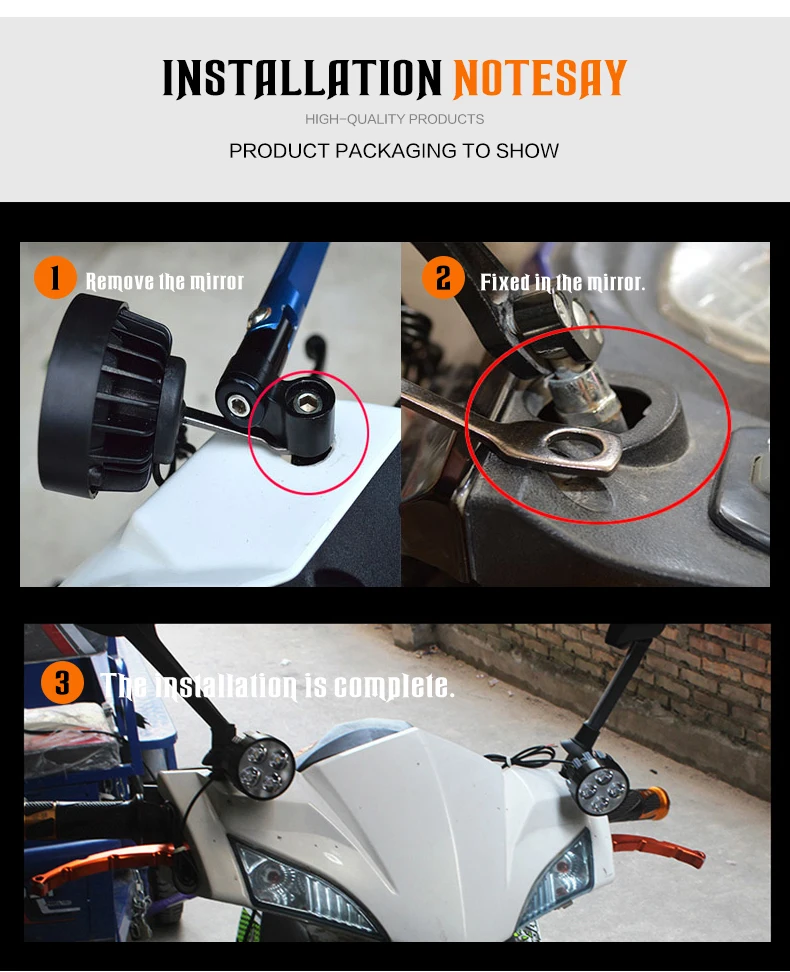 INSTALLATION NOTESAY

HIGH-QUALITY PRODUCTS

PRODUCT PACKAGING TO SHOW

1 Remove the mirror

2 Fixed in the mirror.

3 The installation is complete.