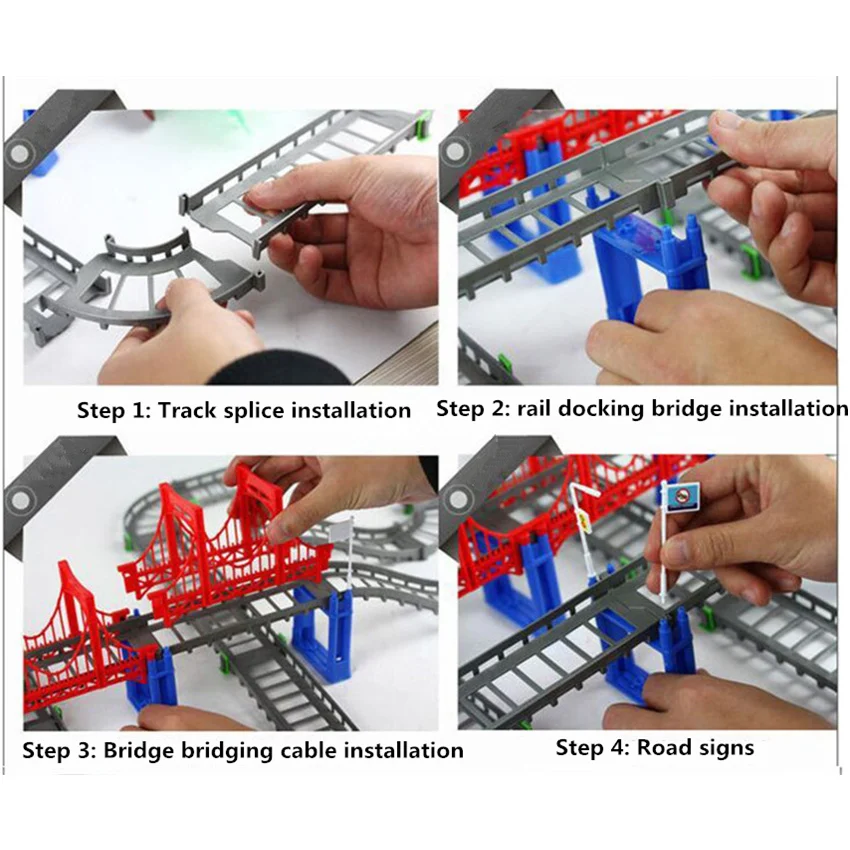 Step 1: Track splice installation

Step 2: rail docking bridge installation

Step 3: Bridge bridging cable installation

Step 4: Road signs