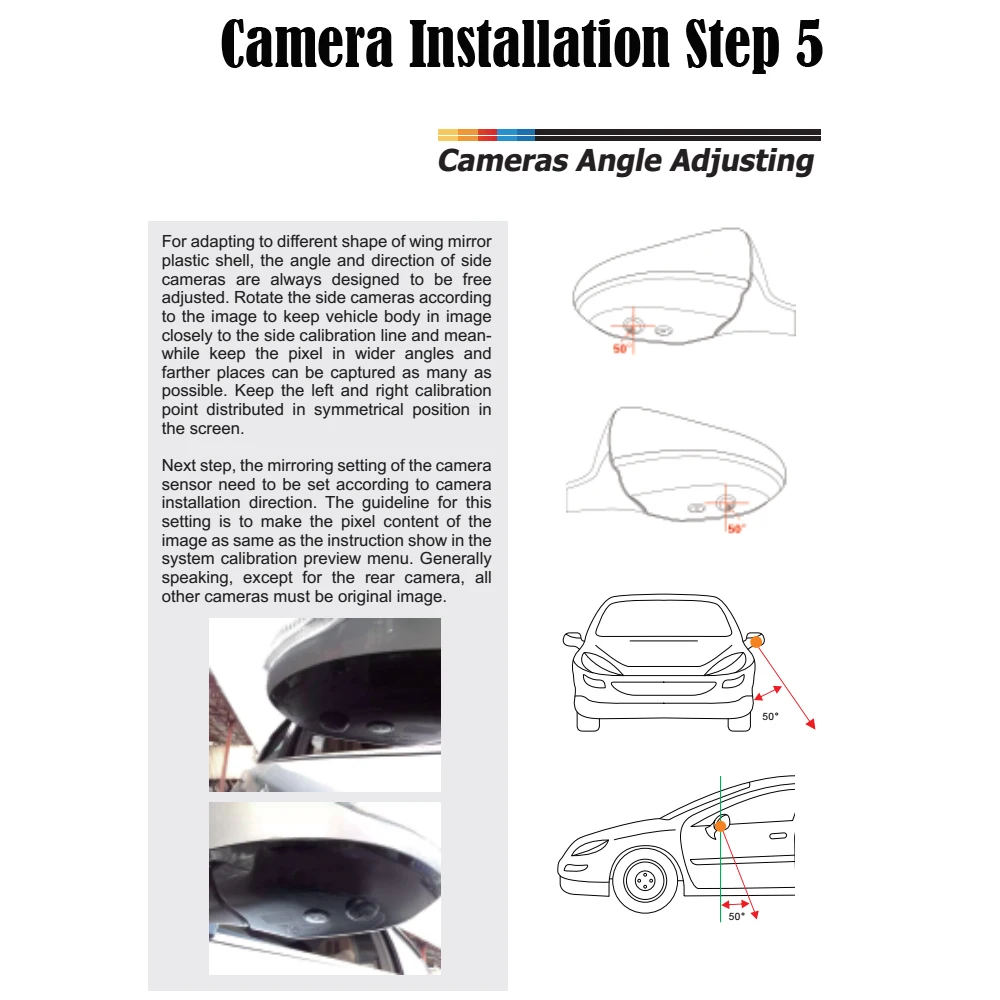 Camera Installation Step 5

Cameras Angle Adjusting

For adapting to different shape of wing mirror plastic shell, the angle and direction of side cameras are always designed to be free adjusted. Rotate the side cameras according to the image to keep vehicle body in image closely to the side calibration line and meanwhile keep the pixel in wider angles and farther places can be captured as many as possible. Keep the left and right calibration point distributed in symmetrical position in the screen.

Next step, the mirroring setting of the camera sensor need to be set according to camera installation direction. The guideline for this setting is to make the pixel content of the image as same as the instruction show in the system calibration preview menu. Generally speaking, except for the rear camera, all other cameras must be original image.

50°

50°

50°

50°