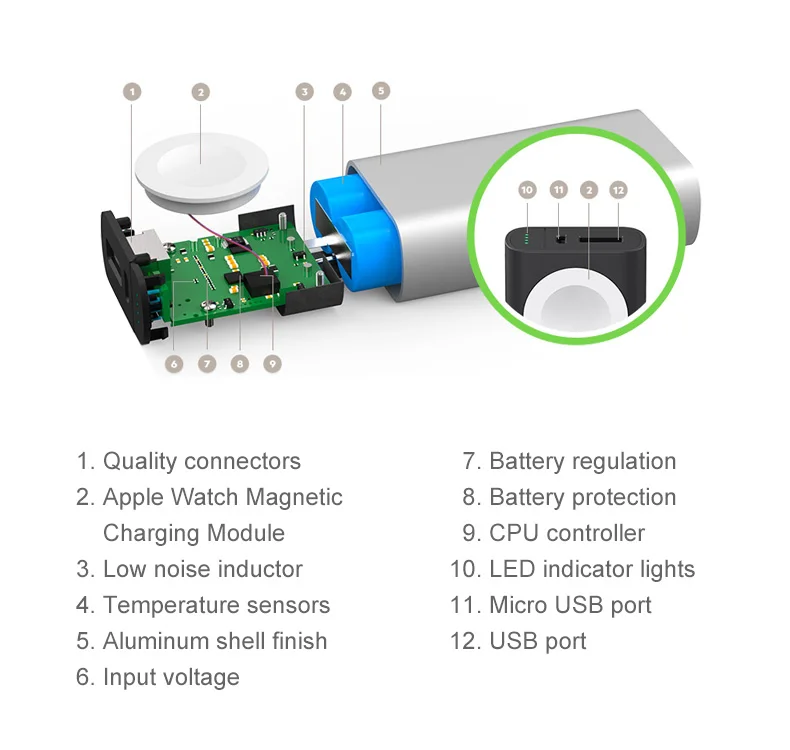 1 2 3 4 5

10 11 2 12

6 7 8 9

1. Quality connectors
2. Apple Watch Magnetic Charging Module
3. Low noise inductor
4. Temperature sensors
5. Aluminum shell finish
6. Input voltage

7. Battery regulation
8. Battery protection
9. CPU controller
10. LED indicator lights
11. Micro USB port
12. USB port