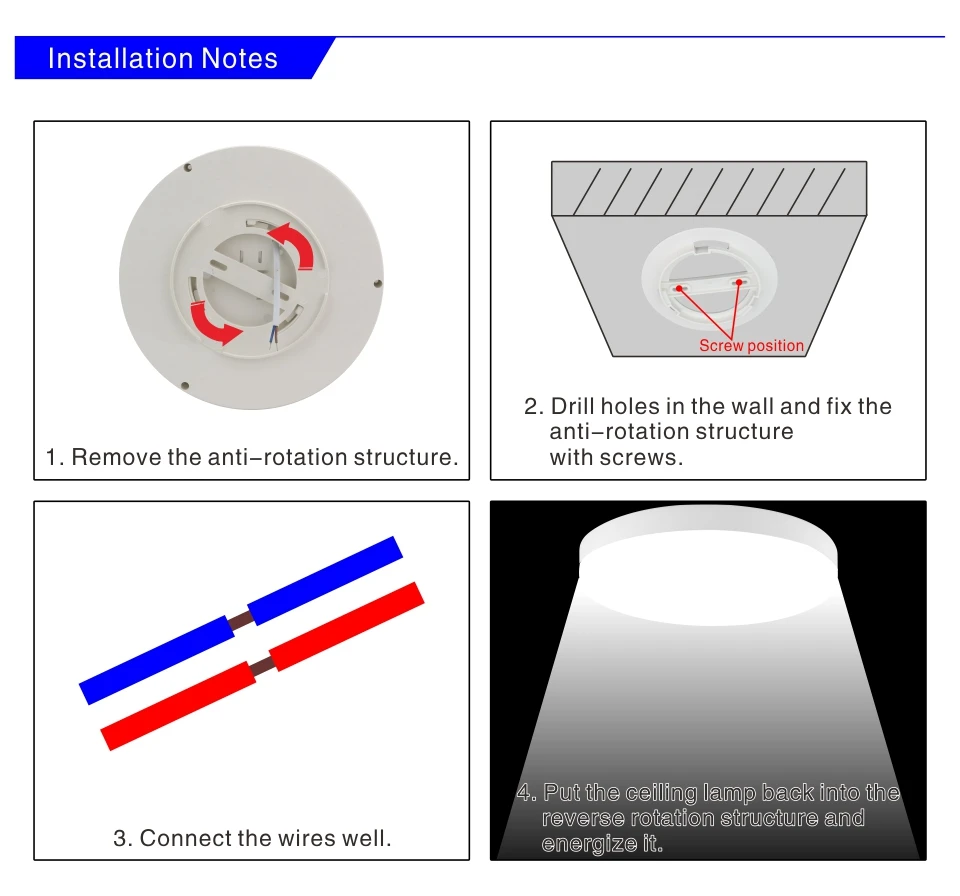 Installation Notes

1. Remove the anti–rotation structure.

Screw position

2. Drill holes in the wall and fix the anti–rotation structure with screws.

3. Connect the wires well.

4. Put the ceiling lamp back into the reverse rotation structure and energize it.