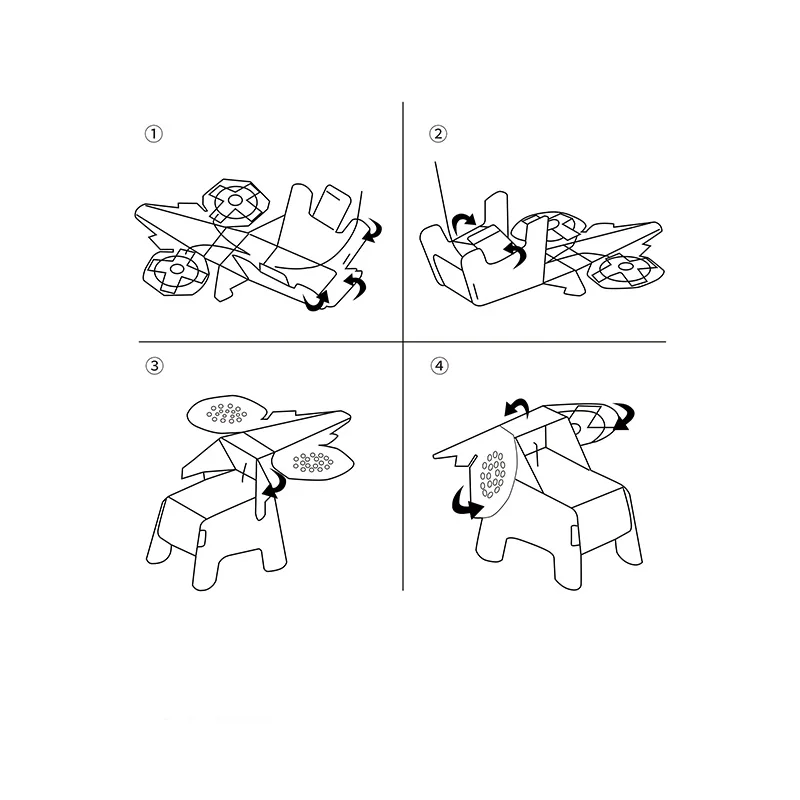 ①

②

③

④