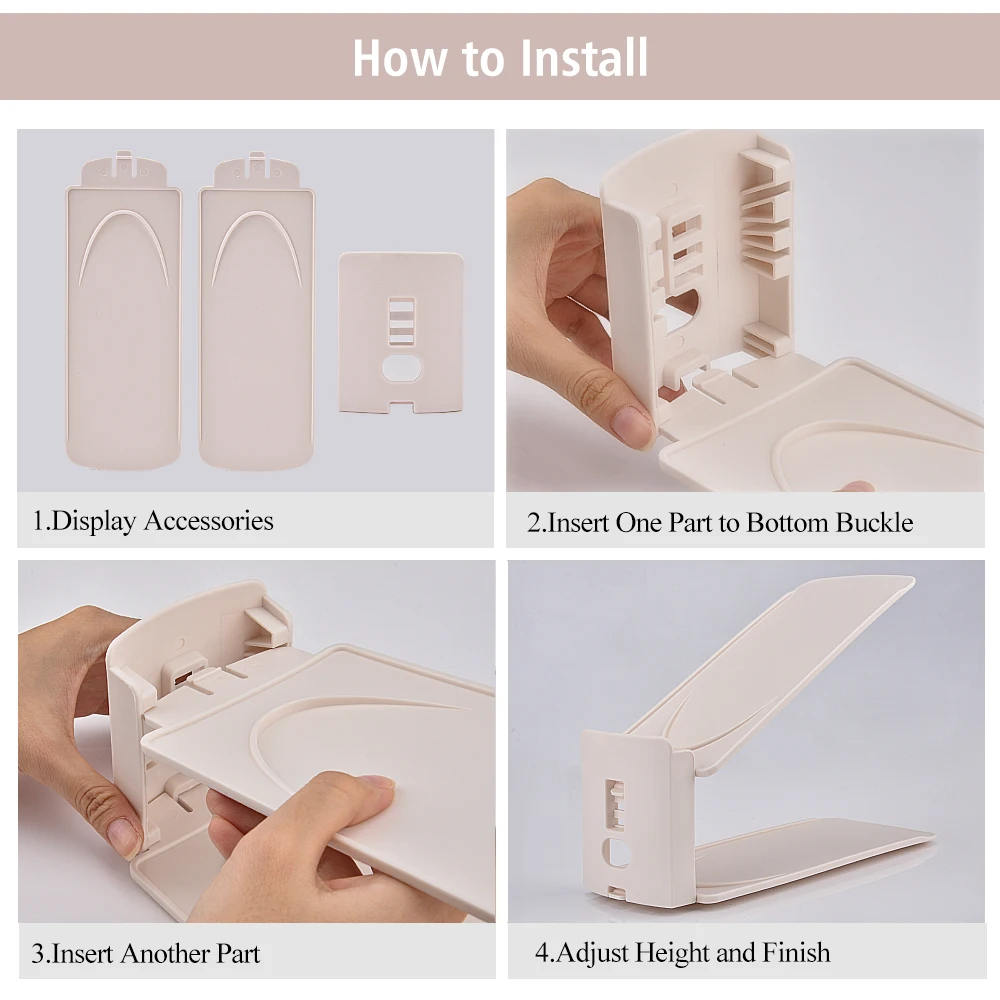 How to Install

1.Display Accessories

2.Insert One Part to Bottom Buckle

3.Insert Another Part

4.Adjust Height and Finish