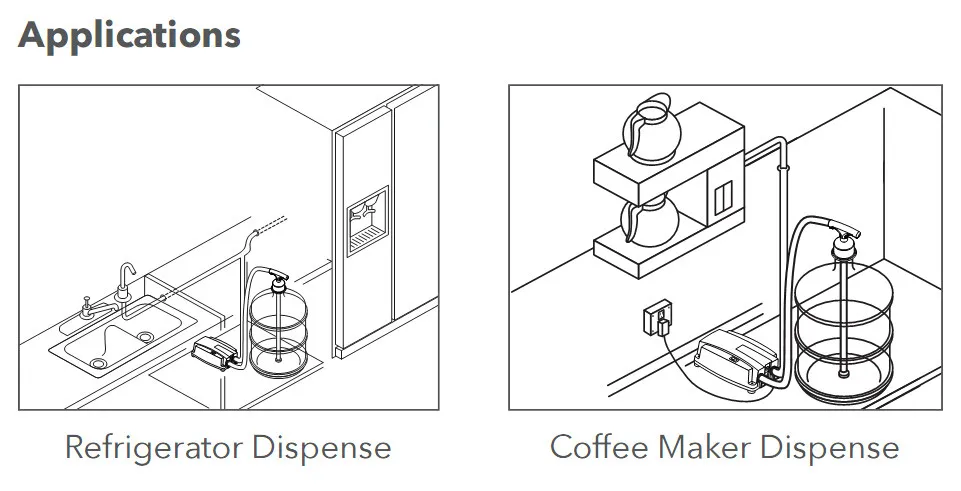 Applications

Refrigerator Dispense

Coffee Maker Dispense