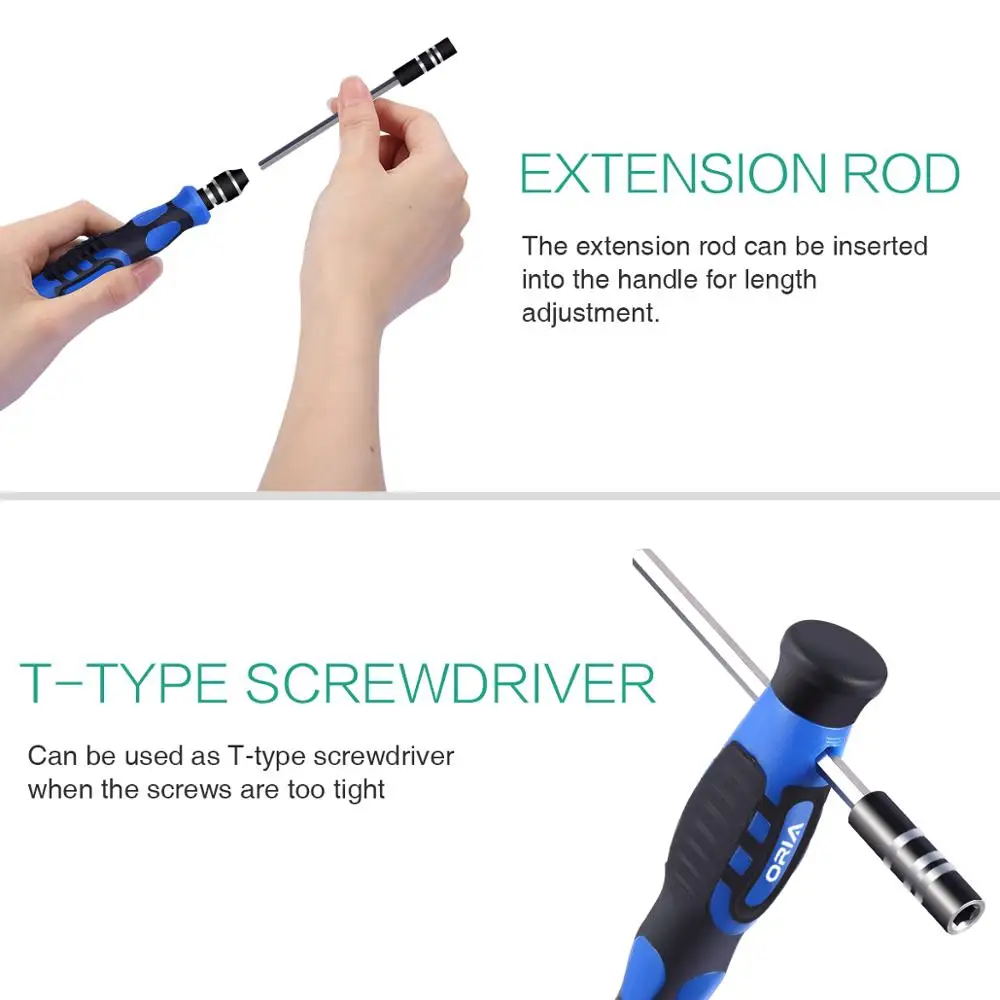 EXTENSION ROD

The extension rod can be inserted into the handle for length adjustment.

T-TYPE SCREWDRIVER

Can be used as T-type screwdriver when the screws are too tight

ORIA