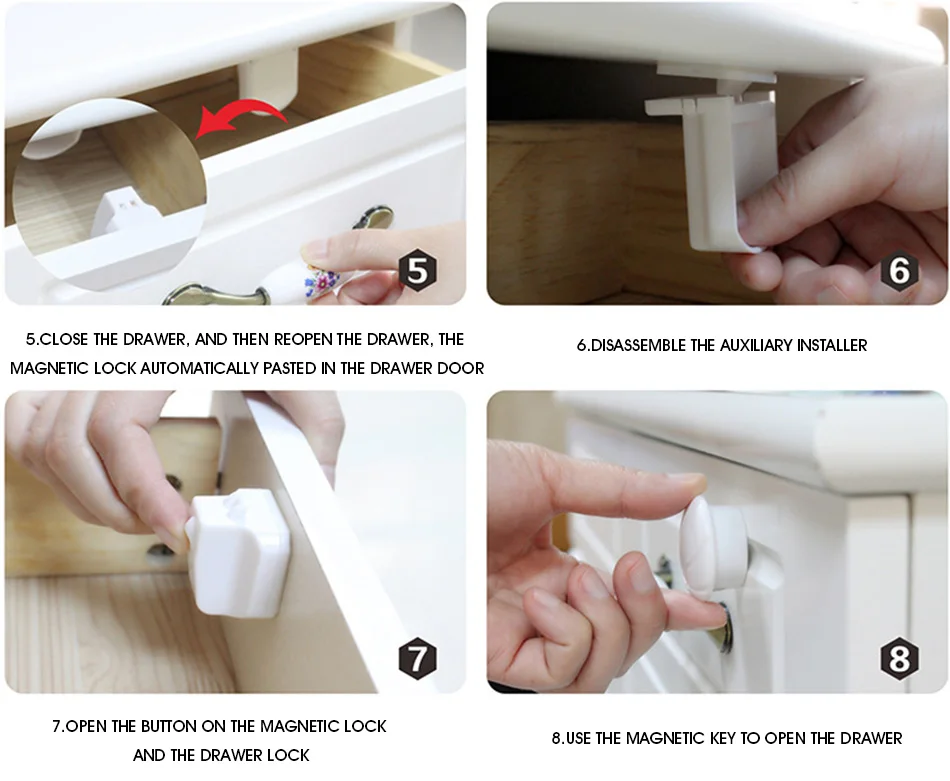 5

5.CLOSE THE DRAWER, AND THEN REOPEN THE DRAWER, THE MAGNETIC LOCK AUTOMATICALLY PASTED IN THE DRAWER DOOR

6

6.DISASSEMBLE THE AUXILIARY INSTALLER

7

7.OPEN THE BUTTON ON THE MAGNETIC LOCK AND THE DRAWER LOCK

8

8.USE THE MAGNETIC KEY TO OPEN THE DRAWER