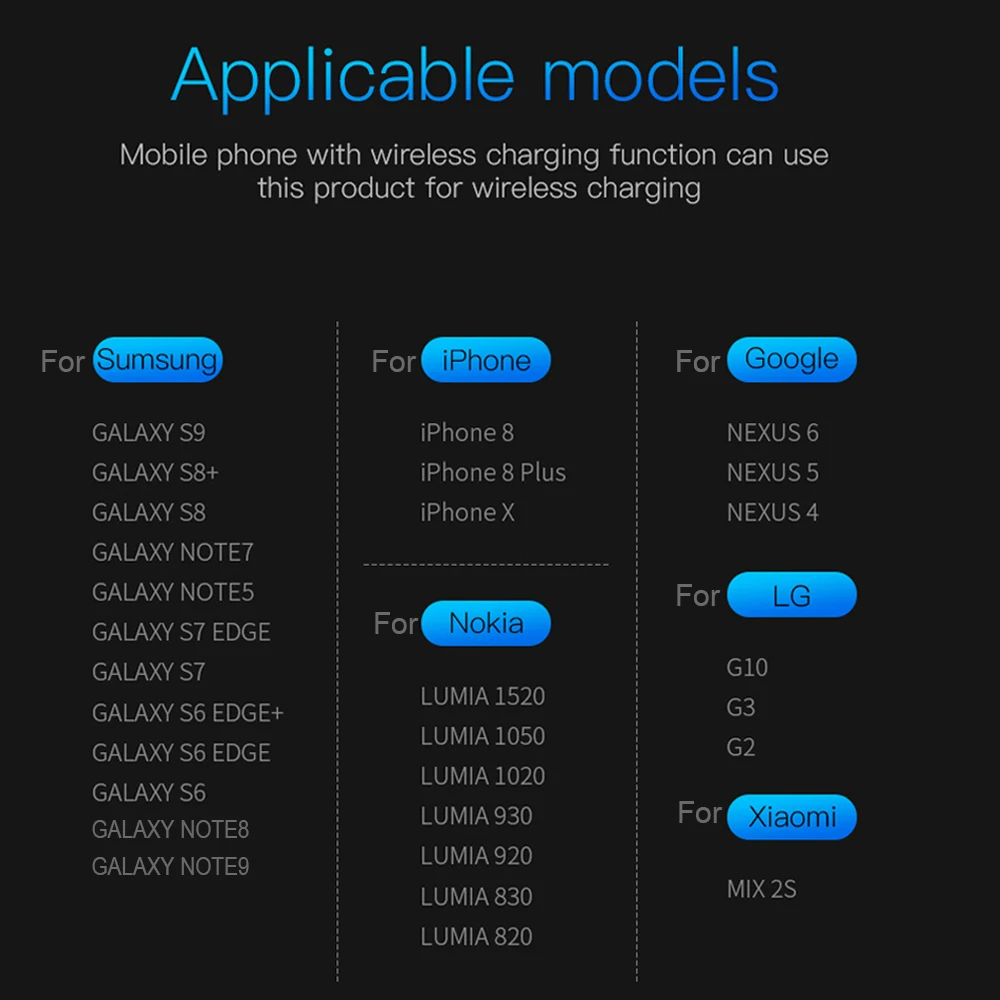 Applicable models

Mobile phone with wireless charging function can use this product for wireless charging

For Sumsung

GALAXY S9
GALAXY S8+
GALAXY S8
GALAXY NOTE7
GALAXY NOTE5
GALAXY S7 EDGE
GALAXY S7
GALAXY S6 EDGE+
GALAXY S6 EDGE
GALAXY S6
GALAXY NOTE8
GALAXY NOTE9

For iPhone

iPhone 8
iPhone 8 Plus
iPhone X

For Nokia

LUMIA 1520
LUMIA 1050
LUMIA 1020
LUMIA 930
LUMIA 920
LUMIA 830
LUMIA 820

For Google

NEXUS 6
NEXUS 5
NEXUS 4

For LG

G10
G3
G2

For Xiaomi

MIX 2S