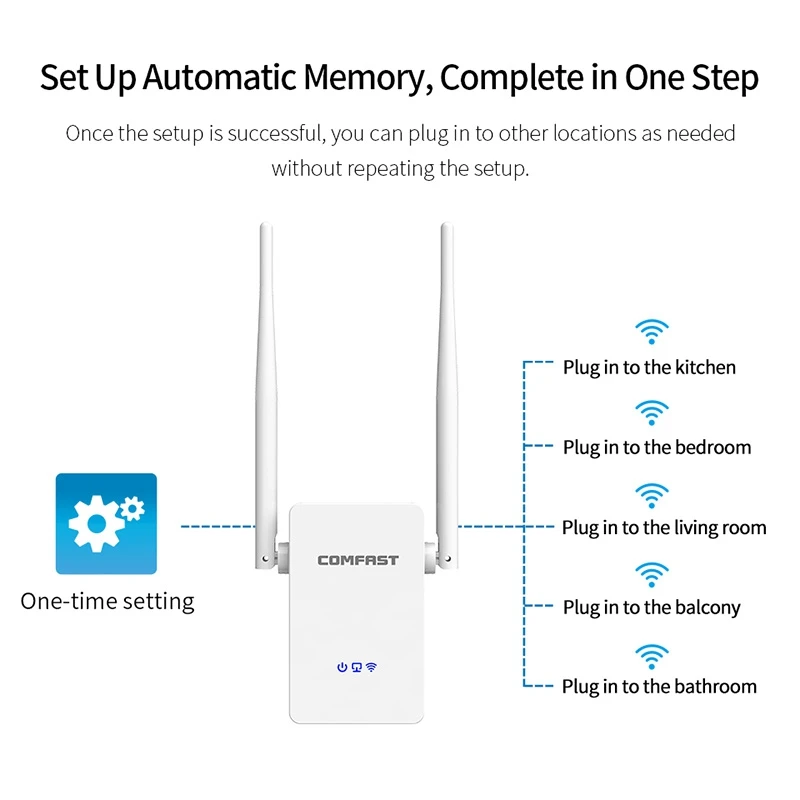 Set Up Automatic Memory, Complete in One Step

Once the setup is successful, you can plug in to other locations as needed without repeating the setup.

One-time setting

COMFAST

Plug in to the kitchen

Plug in to the bedroom

Plug in to the living room

Plug in to the balcony

Plug in to the bathroom