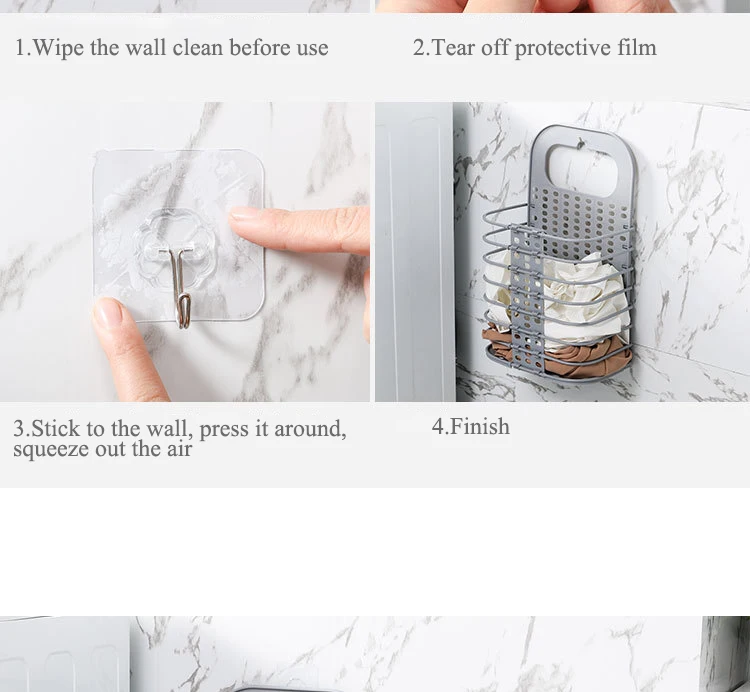 1.Wipe the wall clean before use

2.Tear off protective film

3.Stick to the wall, press it around, squeeze out the air

4.Finish