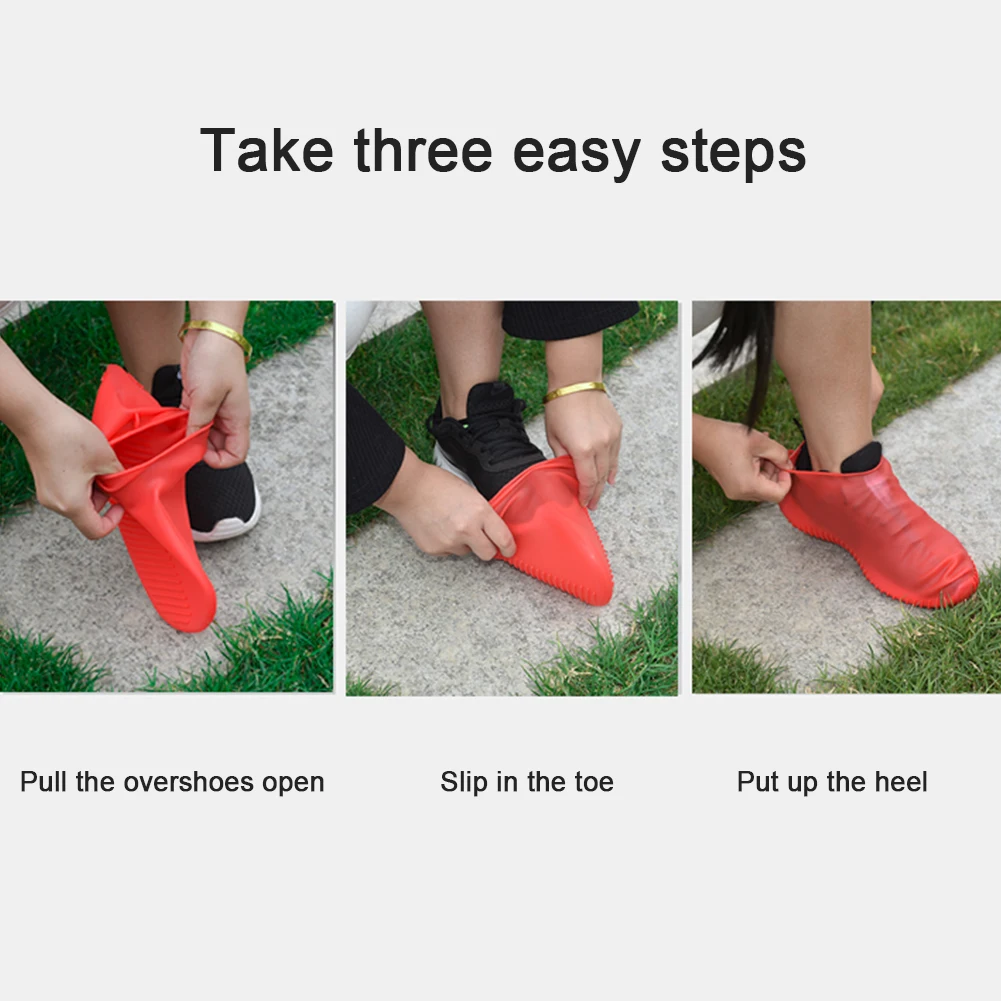 Take three easy steps

Pull the overshoes open

Slip in the toe

Put up the heel