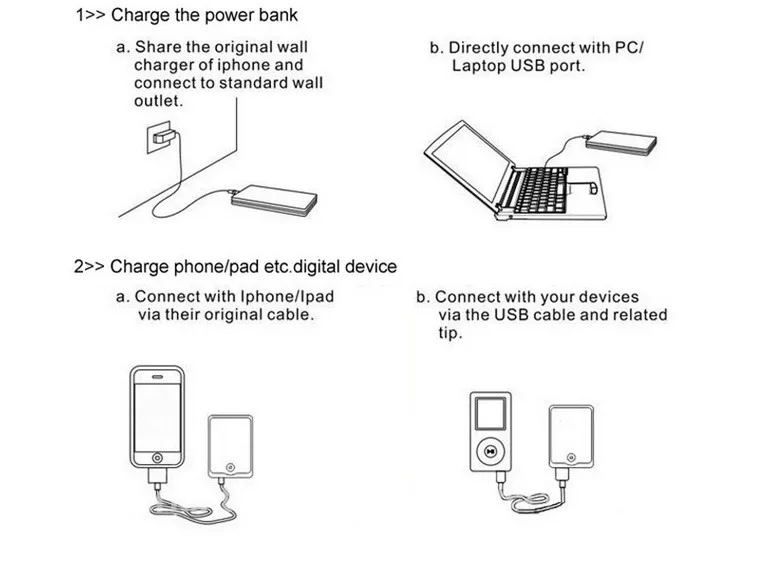 1>> Charge the power bank

a. Share the original wall charger of iphone and connect to standard wall outlet.

b. Directly connect with PC/ Laptop USB port.

2>> Charge phone/pad etc.digital device

a. Connect with Iphone/Ipad via their original cable.

b. Connect with your devices via the USB cable and related tip.