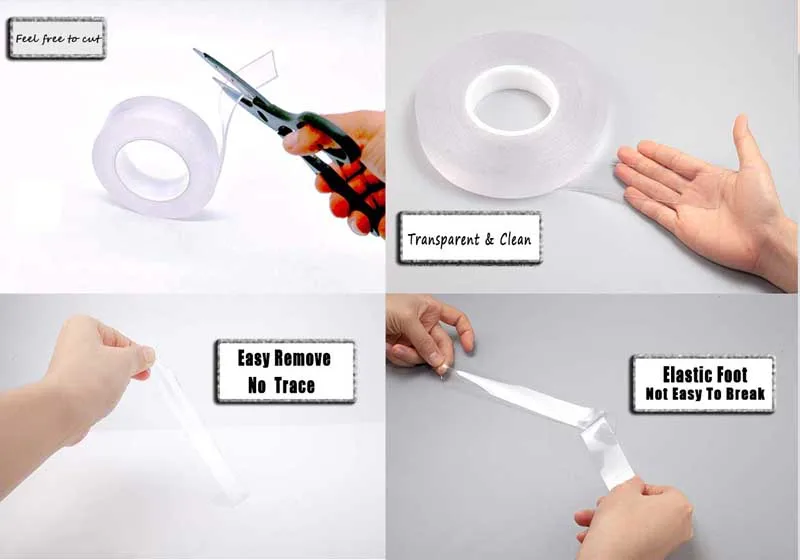 Feel free to cut

Transparent & Clean

Easy Remove
No Trace

Elastic Foot
Not Easy To Break