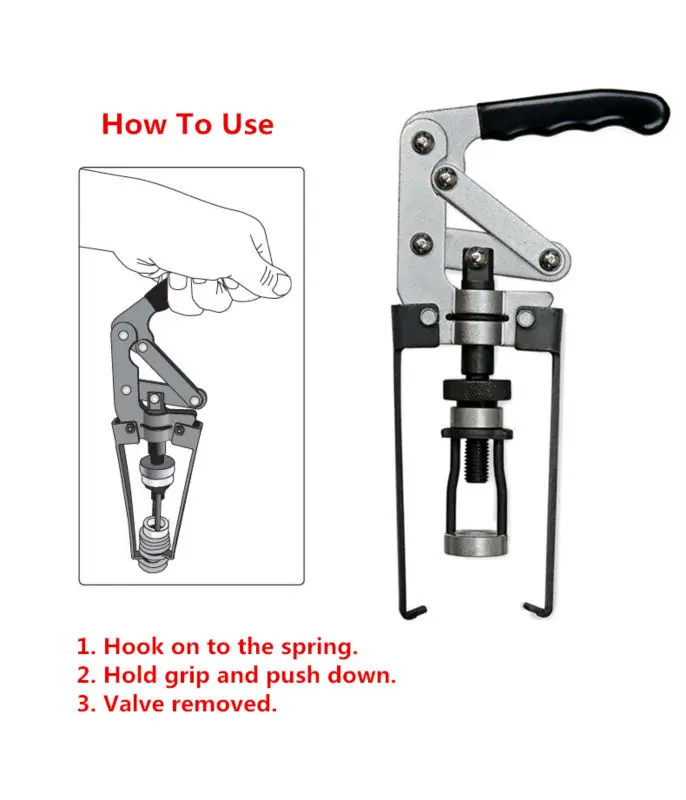 How To Use

1. Hook on to the spring.
2. Hold grip and push down.
3. Valve removed.