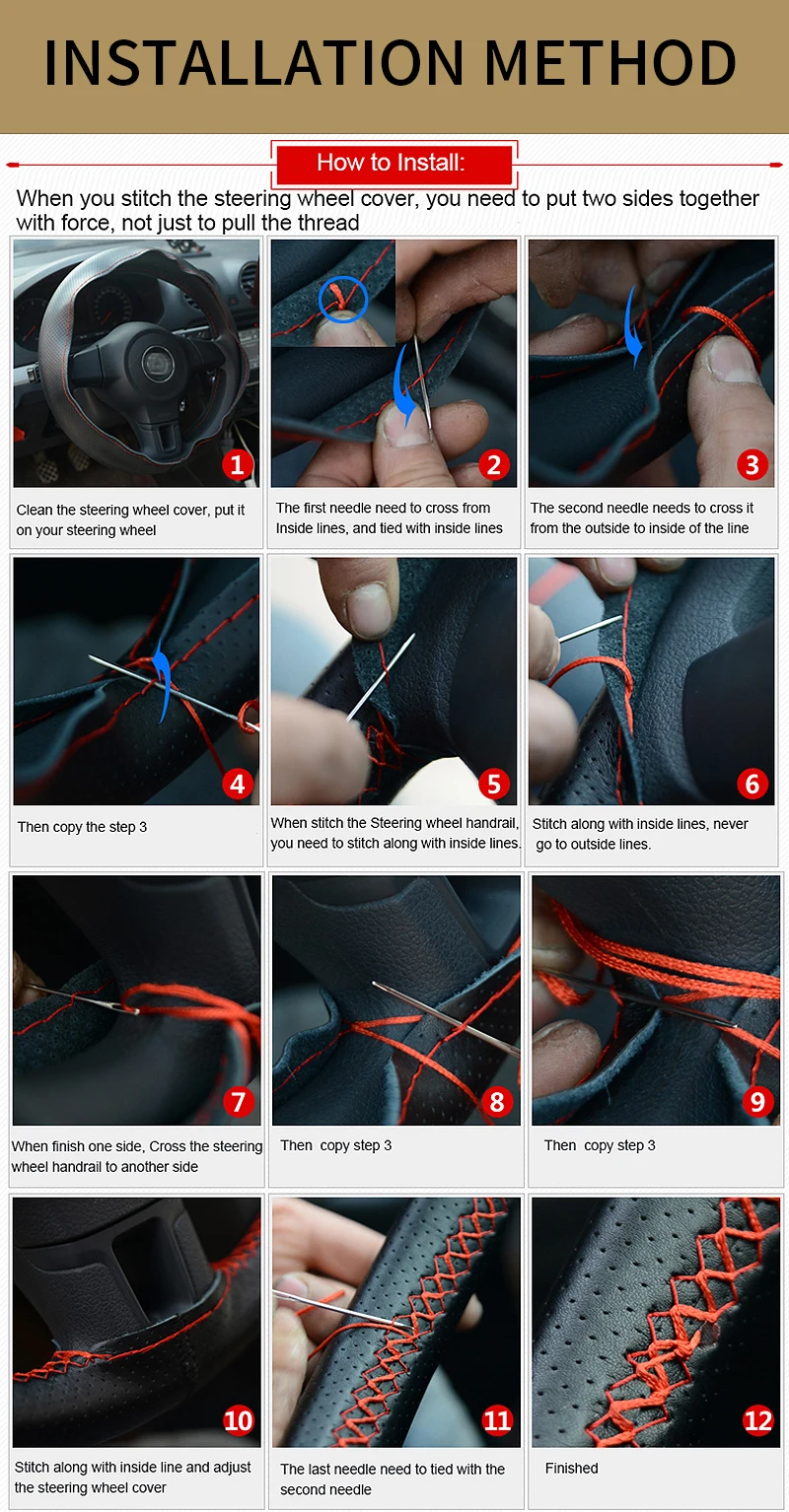 INSTALLATION METHOD

How to Install:

When you stitch the steering wheel cover, you need to put two sides together with force, not just to pull the thread

1
Clean the steering wheel cover, put it on your steering wheel

2
The first needle need to cross from Inside lines, and tied with inside lines

3
The second needle needs to cross it from the outside to inside of the line

4
Then copy the step 3

5
When stitch the Steering wheel handrail, you need to stitch along with inside lines.

6
Stitch along with inside lines, never go to outside lines.

7
When finish one side, Cross the steering wheel handrail to another side

8
Then copy step 3

9
Then copy step 3

10
Stitch along with inside line and adjust the steering wheel cover

11
The last needle need to tied with the second needle

12
Finished